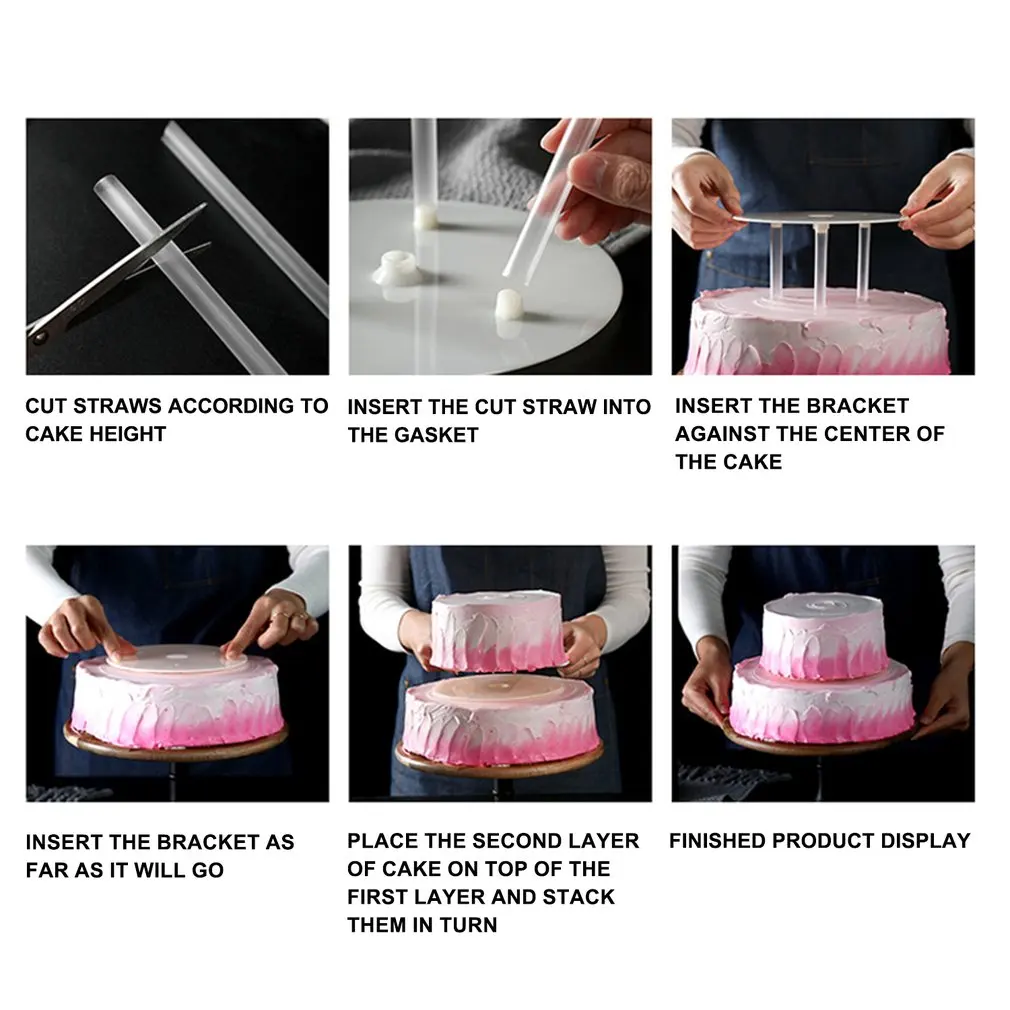 CUT STRAWS ACCORDING TO CAKE HEIGHT

INSERT THE CUT STRAW INTO THE GASKET

INSERT THE BRACKET AGAINST THE CENTER OF THE CAKE

INSERT THE BRACKET AS FAR AS IT WILL GO

PLACE THE SECOND LAYER OF CAKE ON TOP OF THE FIRST LAYER AND STACK THEM IN TURN

FINISHED PRODUCT DISPLAY