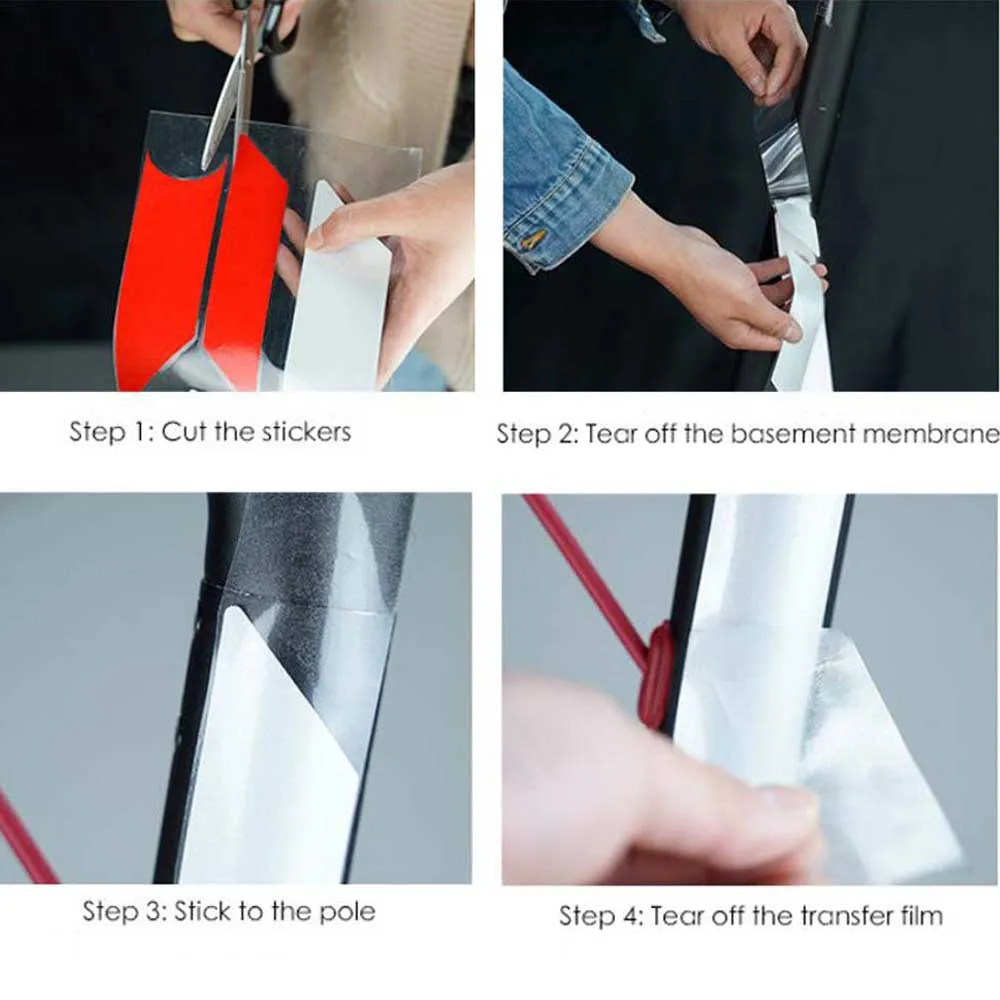 Step 1: Cut the stickers

Step 2: Tear off the basement membrane

Step 3: Stick to the pole

Step 4: Tear off the transfer film