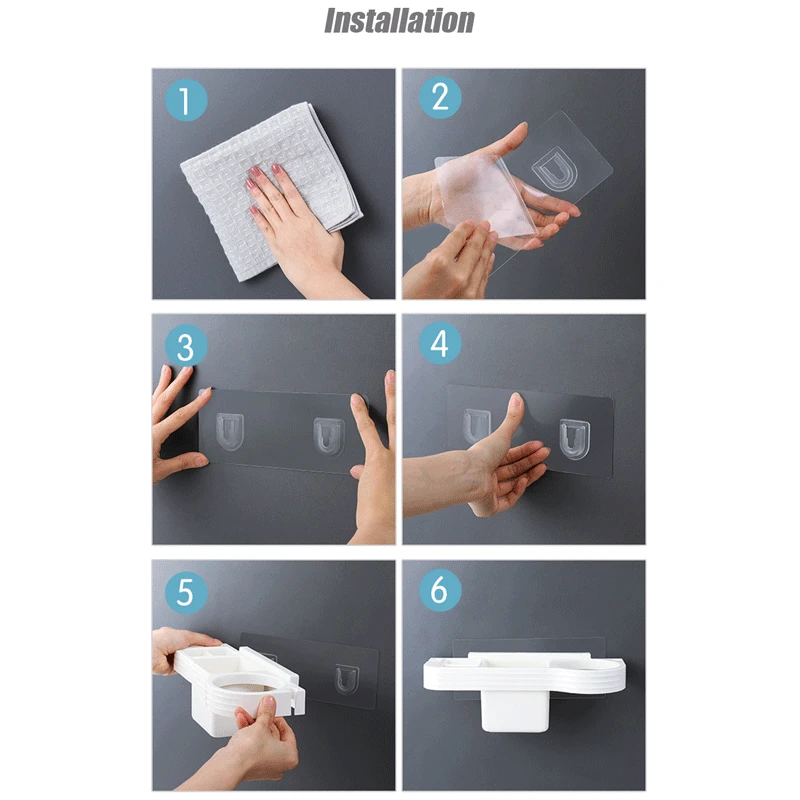 Installation

1

2

3

4

5

6