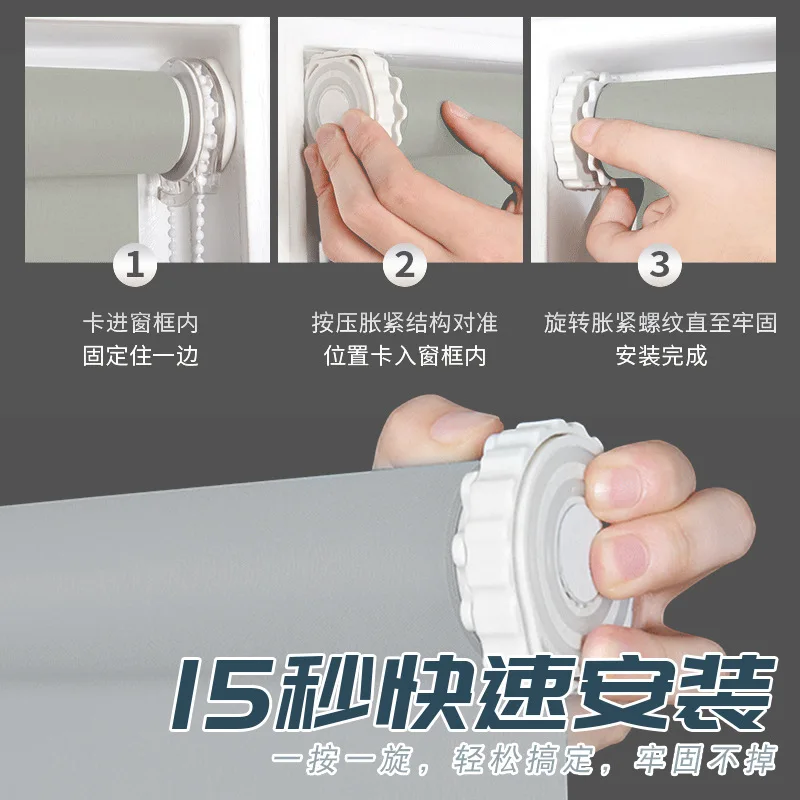 1

卡进窗框内
固定住一边

2

按压胀紧结构对准
位置卡入窗框内

3

旋转胀紧螺纹直至牢固
安装完成

15秒快速安装

一按一旋，轻松搞定，牢固不掉