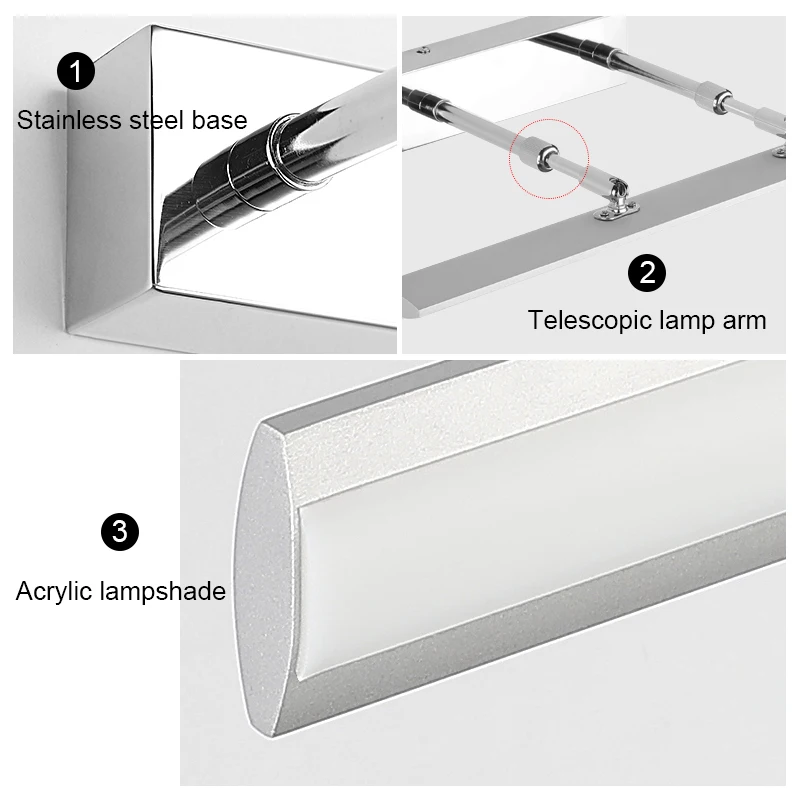 1
Stainless steel base

2
Telescopic lamp arm

3
Acrylic lampshade