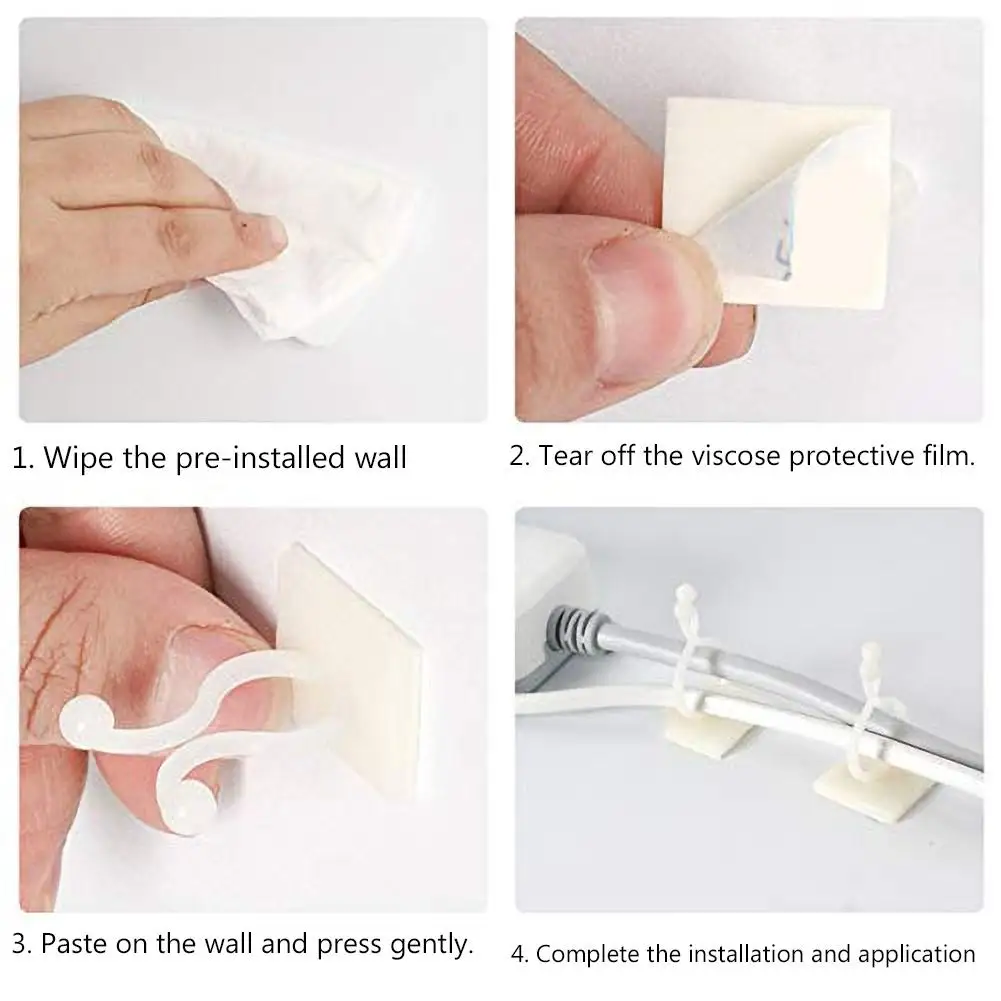 1. Wipe the pre-installed wall

2. Tear off the viscose protective film.

3. Paste on the wall and press gently.

4. Complete the installation and application