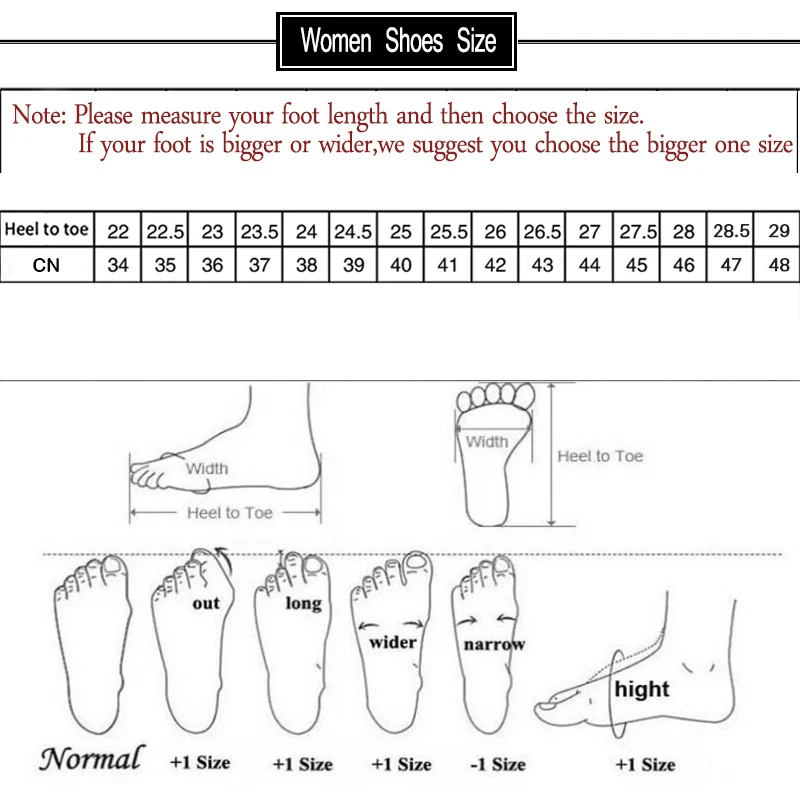 Women Shoes Size

Note: Please measure your foot length and then choose the size.
If your foot is bigger or wider,we suggest you choose the bigger one size

| Heel to toe | 22 | 22.5 | 23 | 23.5 | 24 | 24.5 | 25 | 25.5 | 26 | 26.5 | 27 | 27.5 | 28 | 28.5 | 29 |
|---|---|---|---|---|---|---|---|---|---|---|---|---|---|---|---|
| CN | 34 | 35 | 36 | 37 | 38 | 39 | 40 | 41 | 42 | 43 | 44 | 45 | 46 | 47 | 48 |

Width
Heel to Toe
Width
Heel to Toe

out
long
wider
narrow
hight

Normal
+1 Size
+1 Size
+1 Size
-1 Size
+1 Size