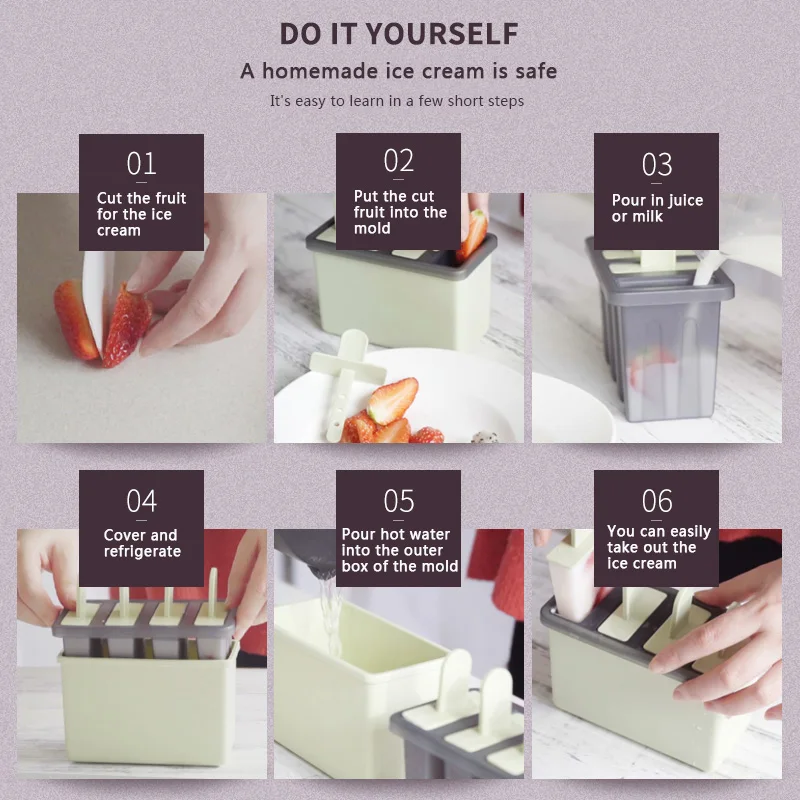 DO IT YOURSELF

A homemade ice cream is safe

It's easy to learn in a few short steps

01

Cut the fruit for the ice cream

02

Put the cut fruit into the mold

03

Pour in juice or milk

04

Cover and refrigerate

05

Pour hot water into the outer box of the mold

06

You can easily take out the ice cream