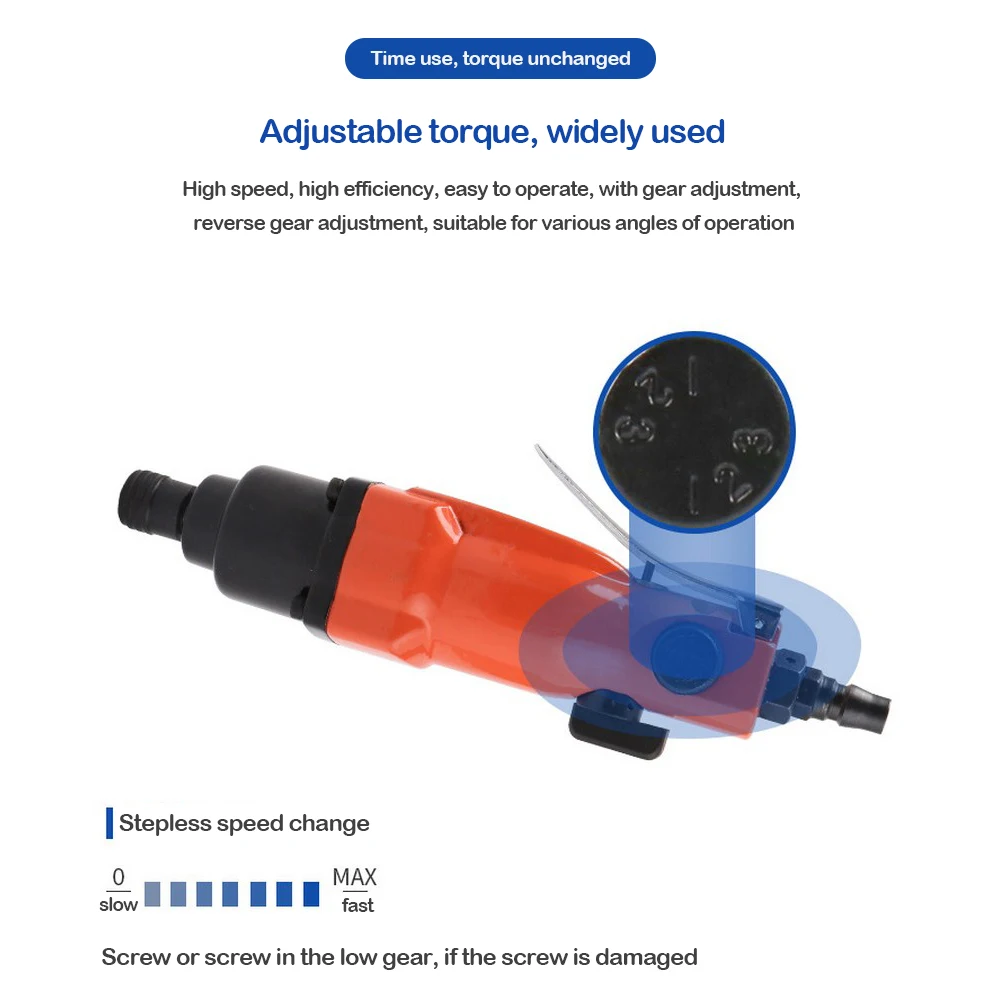 Time use, torque unchanged

Adjustable torque, widely used

High speed, high efficiency, easy to operate, with gear adjustment, reverse gear adjustment, suitable for various angles of operation

1 2 3
1 2 3

Stepless speed change

0
slow

MAX
fast

Screw or screw in the low gear, if the screw is damaged