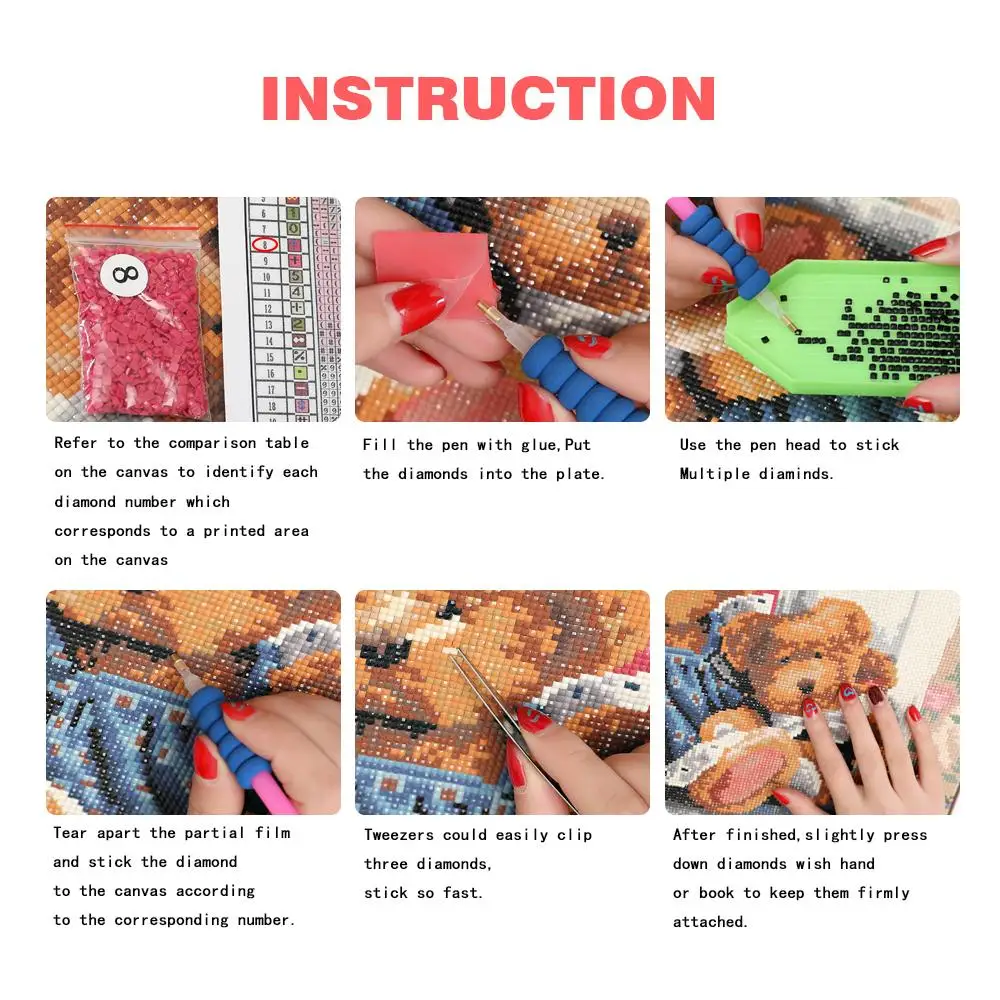 INSTRUCTION

8

Refer to the comparison table on the canvas to identify each diamond number which corresponds to a printed area on the canvas

Fill the pen with glue,Put the diamonds into the plate.

Use the pen head to stick Multiple diaminds.

Tear apart the partial film and stick the diamond to the canvas according to the corresponding number.

Tweezers could easily clip three diamonds, stick so fast.

After finished,slightly press down diamonds wish hand or book to keep them firmly attached.