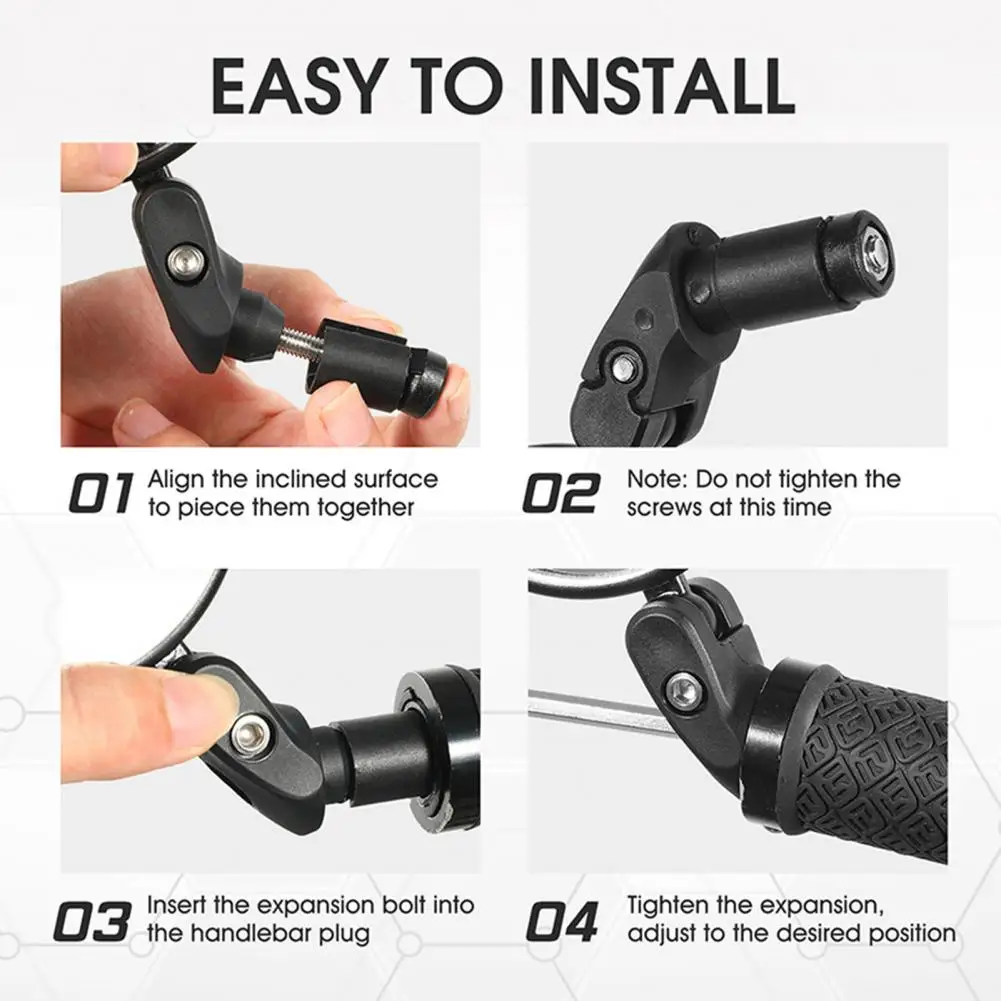 EASY TO INSTALL

01 Align the inclined surface to piece them together

02 Note: Do not tighten the screws at this time

03 Insert the expansion bolt into the handlebar plug

04 Tighten the expansion, adjust to the desired position