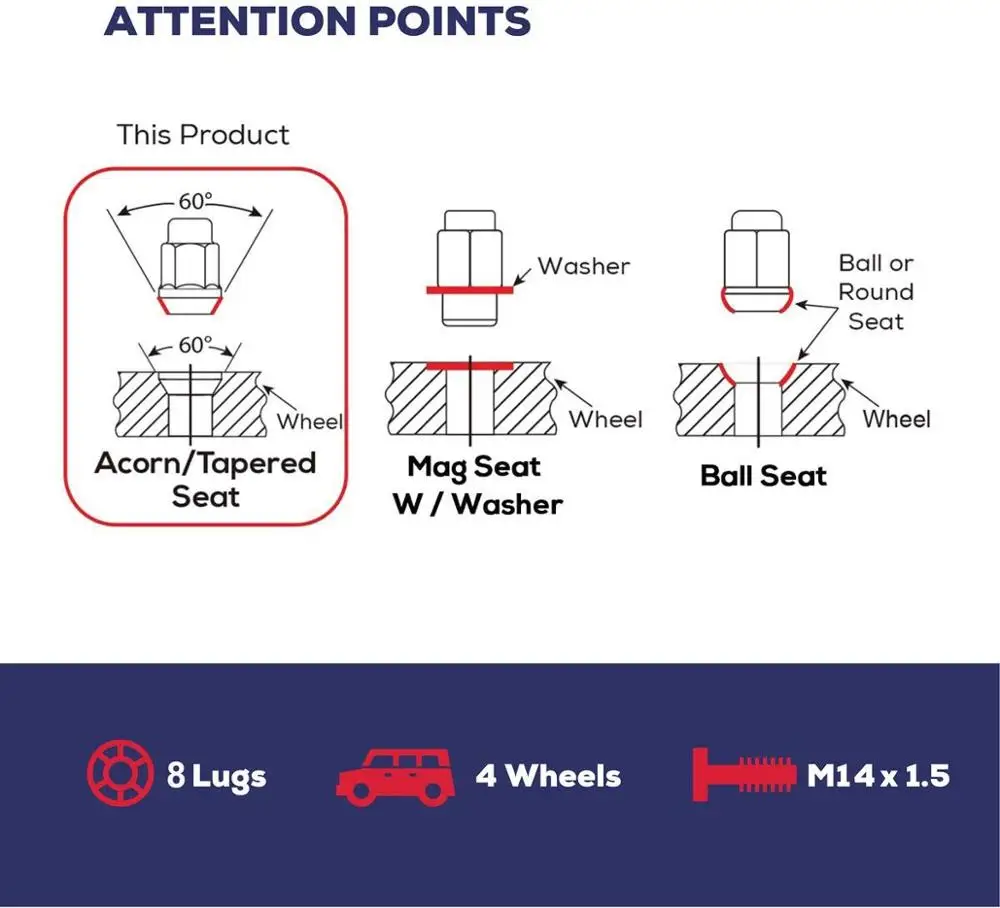 ATTENTION POINTS

This Product

60°

60°

Wheel

Acorn/Tapered Seat

Washer

Wheel

Mag Seat W / Washer

Ball or Round Seat

Wheel

Ball Seat

8 Lugs

4 Wheels

M14 x 1.5