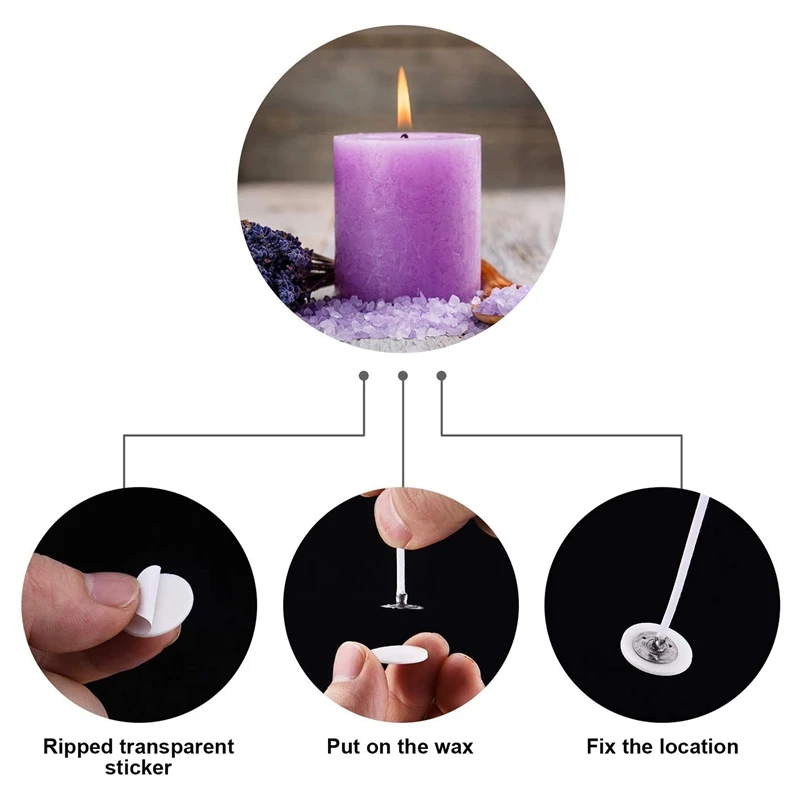 Ripped transparent sticker

Put on the wax

Fix the location