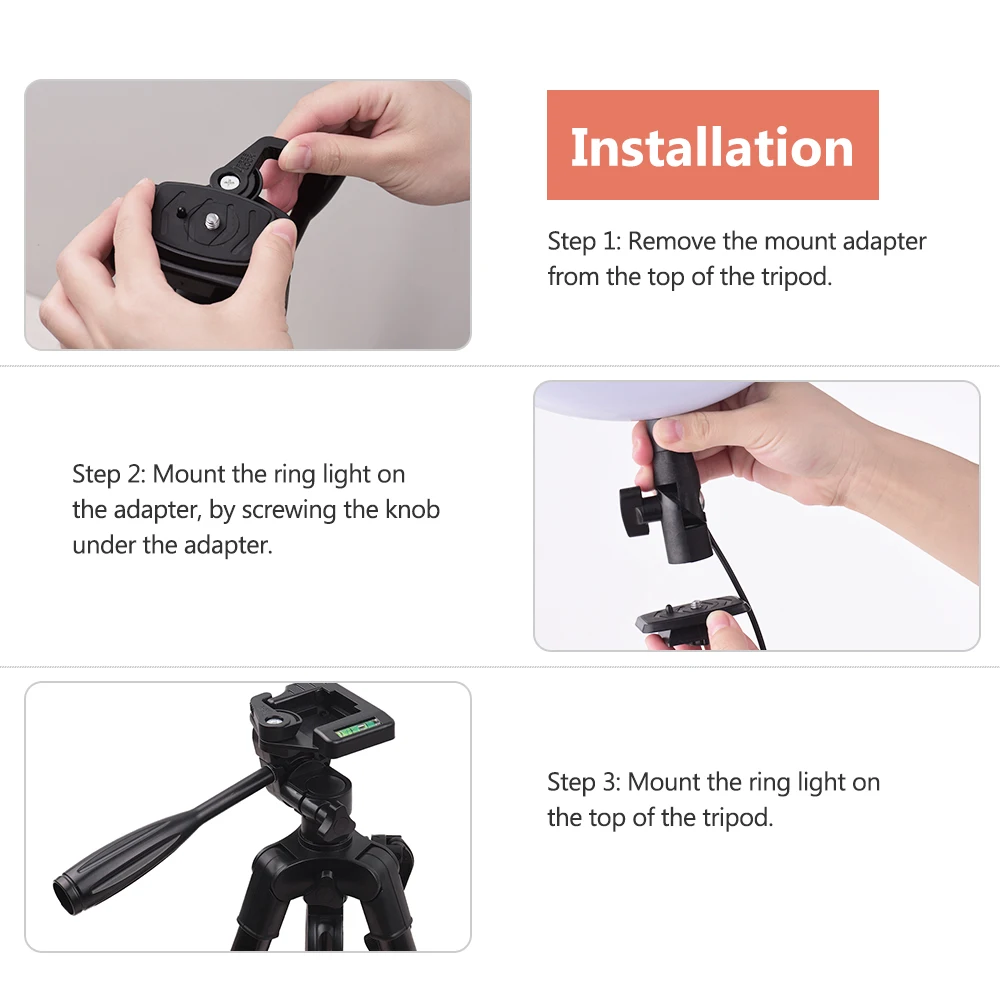 Installation

Step 1: Remove the mount adapter from the top of the tripod.

Step 2: Mount the ring light on the adapter, by screwing the knob under the adapter.

Step 3: Mount the ring light on the top of the tripod.