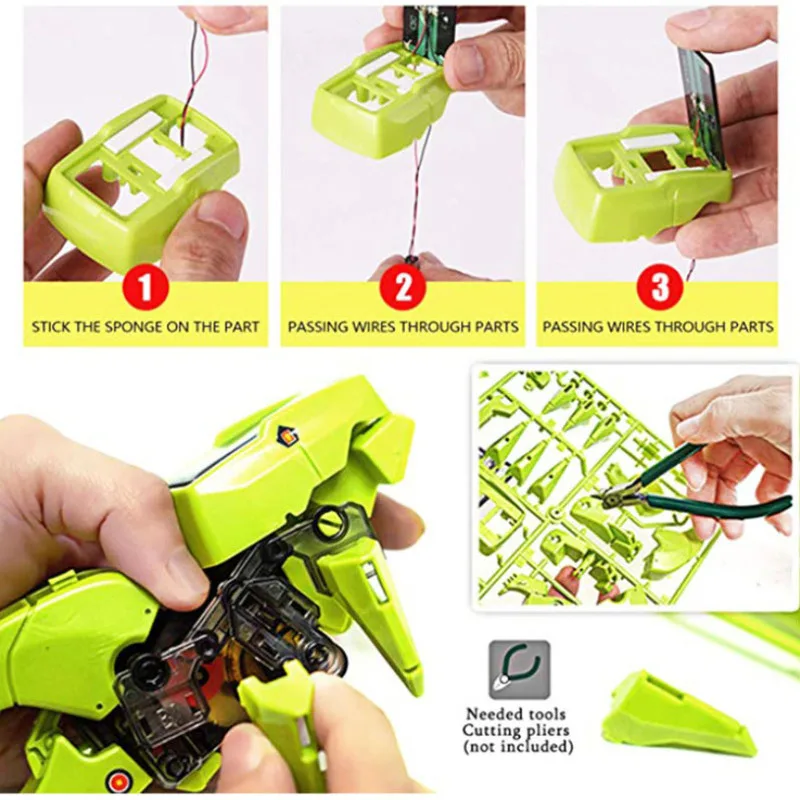 1
STICK THE SPONGE ON THE PART

2
PASSING WIRES THROUGH PARTS

3
PASSING WIRES THROUGH PARTS

Needed tools
Cutting pliers
(not included)