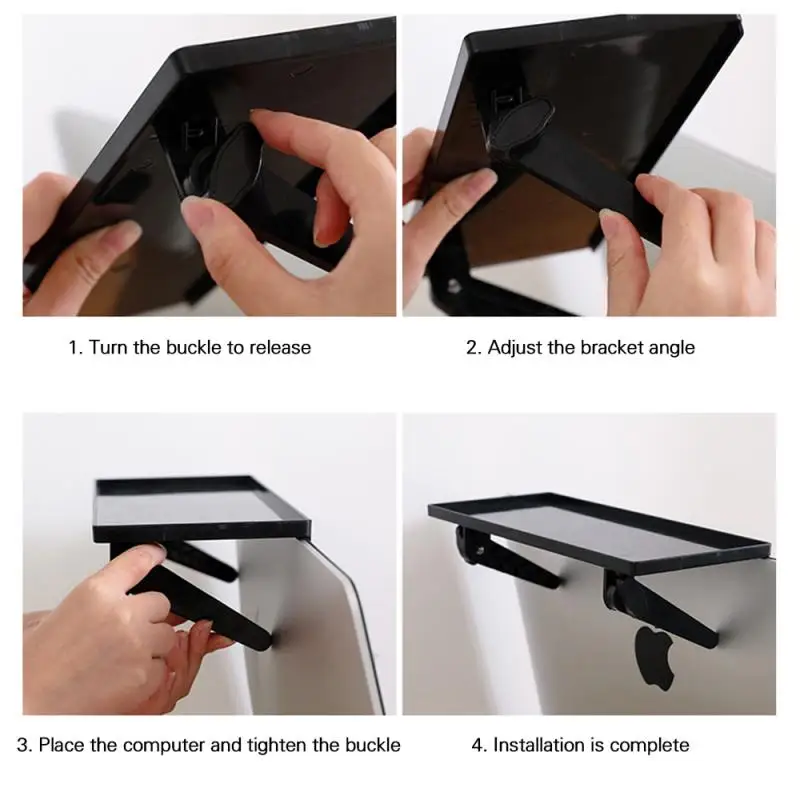 1. Turn the buckle to release

2. Adjust the bracket angle

3. Place the computer and tighten the buckle

4. Installation is complete