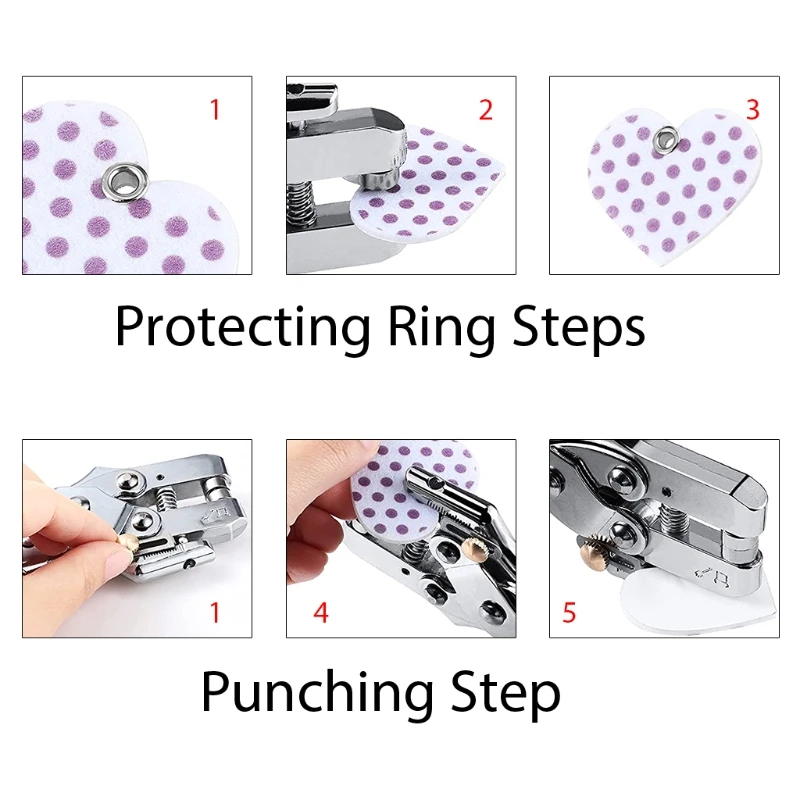 1

2

3

Protecting Ring Steps

1

4

5

Punching Step