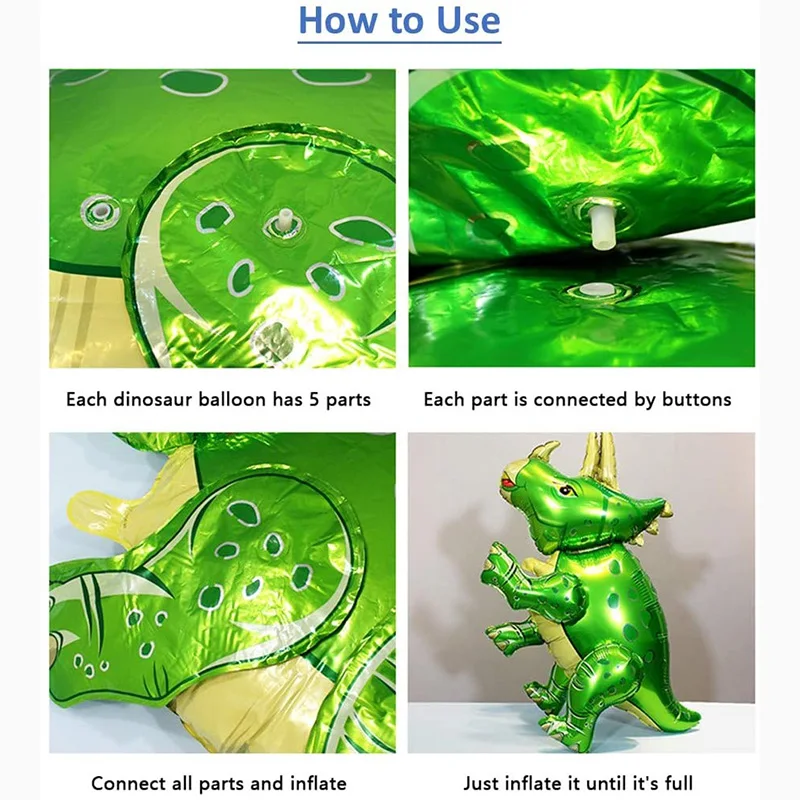 How to Use

Each dinosaur balloon has 5 parts

Each part is connected by buttons

Connect all parts and inflate

Just inflate it until it's full