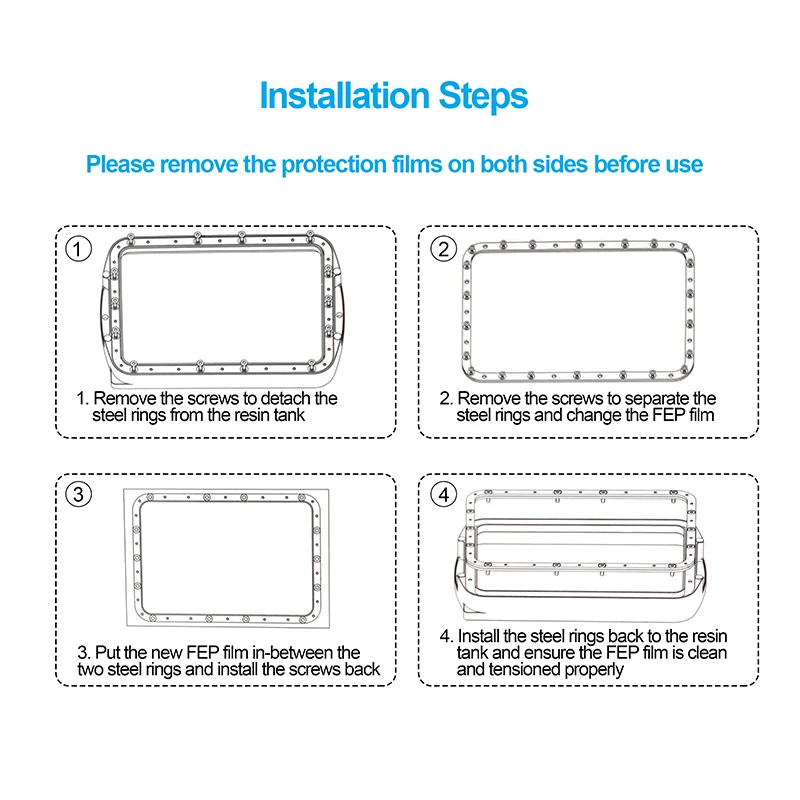 Installation Steps

Please remove the protection films on both sides before use

①

1. Remove the screws to detach the steel rings from the resin tank

②

2. Remove the screws to separate the steel rings and change the FEP film

③

3. Put the new FEP film in-between the two steel rings and install the screws back

④

4. Install the steel rings back to the resin tank and ensure the FEP film is clean and tensioned properly