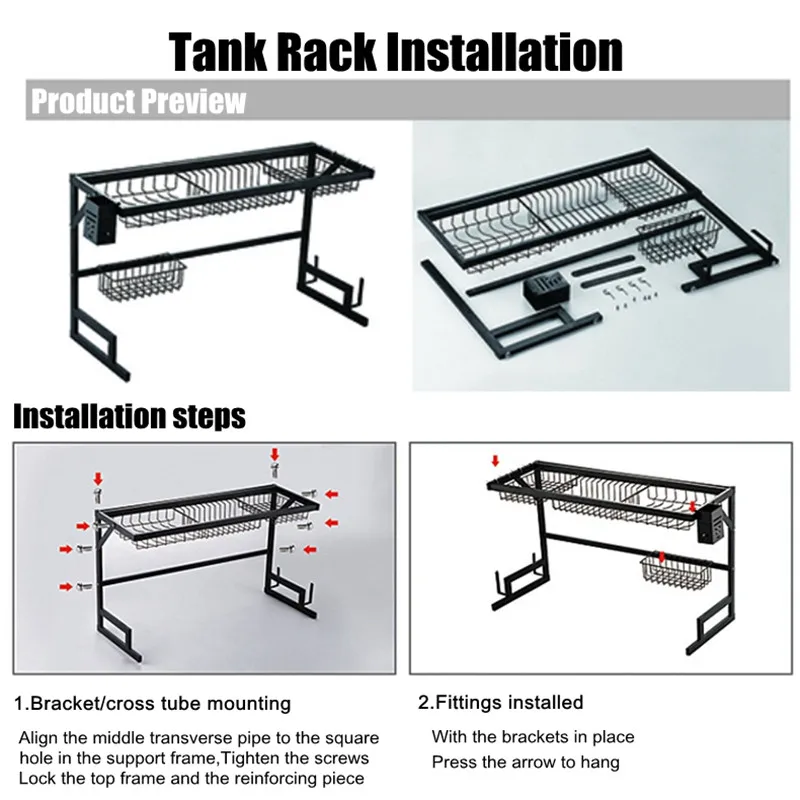 Tank Rack Installation

Product Preview

Installation steps

1.Bracket/cross tube mounting

Align the middle transverse pipe to the square hole in the support frame,Tighten the screws Lock the top frame and the reinforcing piece

2.Fittings installed

With the brackets in place Press the arrow to hang