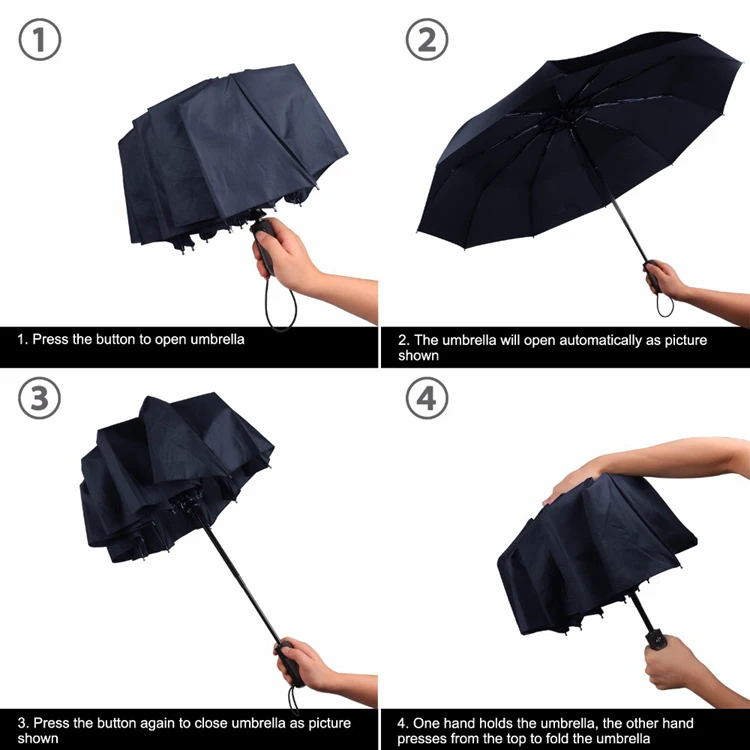 ①

1. Press the button to open umbrella

②

2. The umbrella will open automatically as picture shown

③

3. Press the button again to close umbrella as picture shown

④

4. One hand holds the umbrella, the other hand presses from the top to fold the umbrella