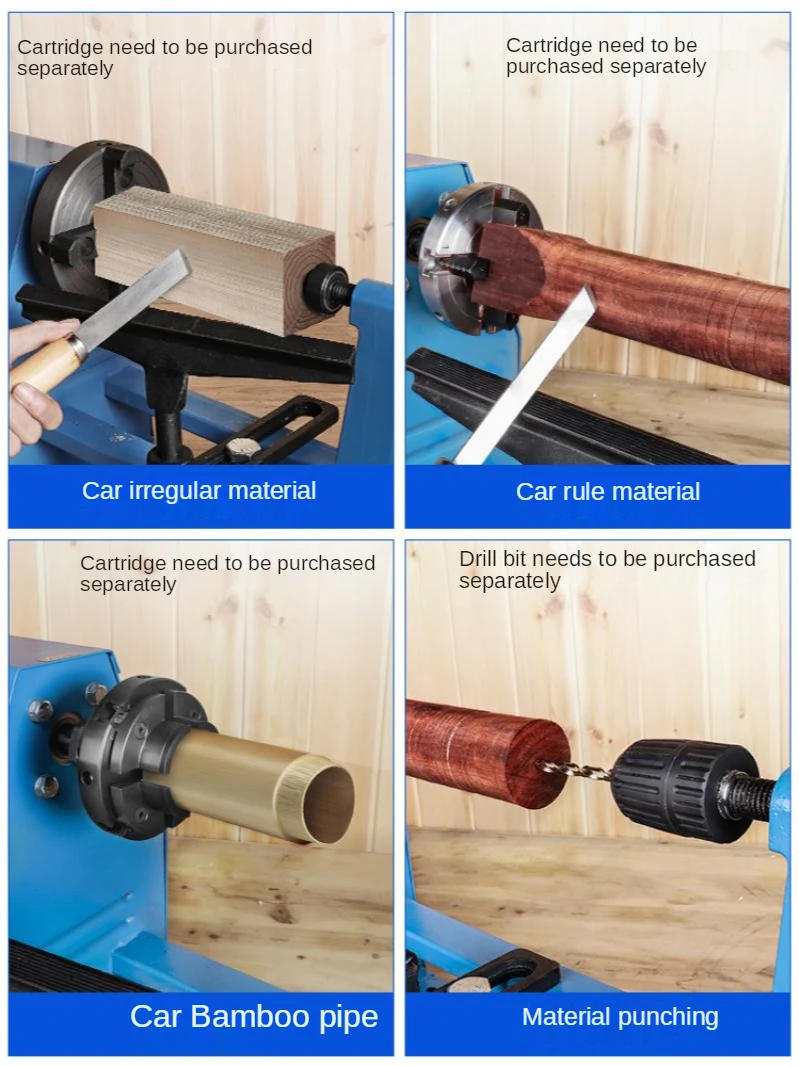 Cartridge need to be purchased separately

Car irregular material

Cartridge need to be purchased separately

Car rule material

Cartridge need to be purchased separately

Car Bamboo pipe

Drill bit needs to be purchased separately

Material punching