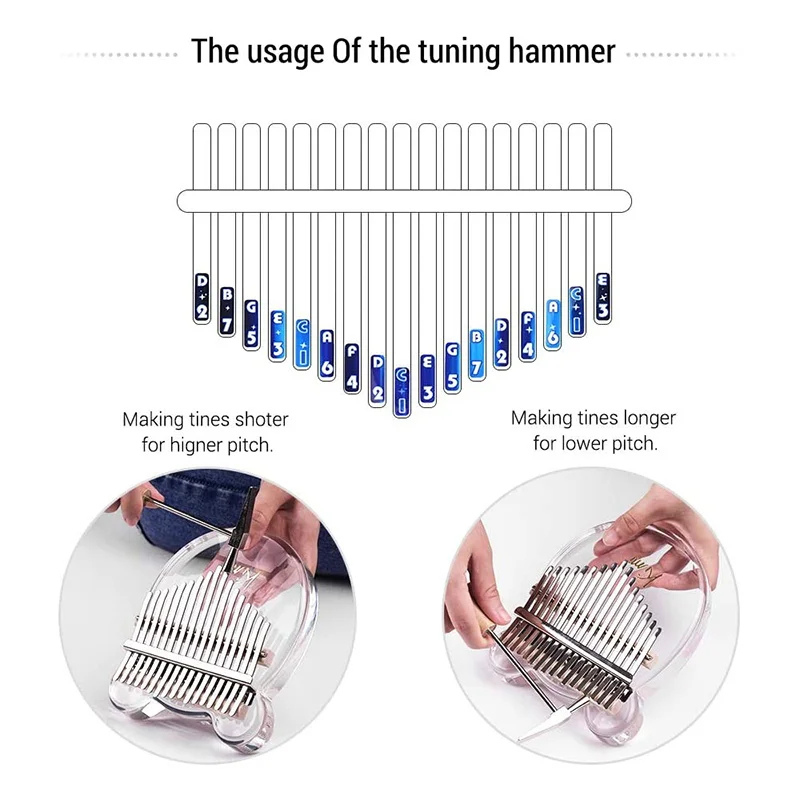 The usage Of the tuning hammer

D 2
B 7
G 5
E 3
C 1
A 6
F 4
D 2
C 1
E 3
G 5
B 7
D 2
F 4
A 6
C 1
E 3

Making tines shoter for higner pitch.

Making tines longer for lower pitch.