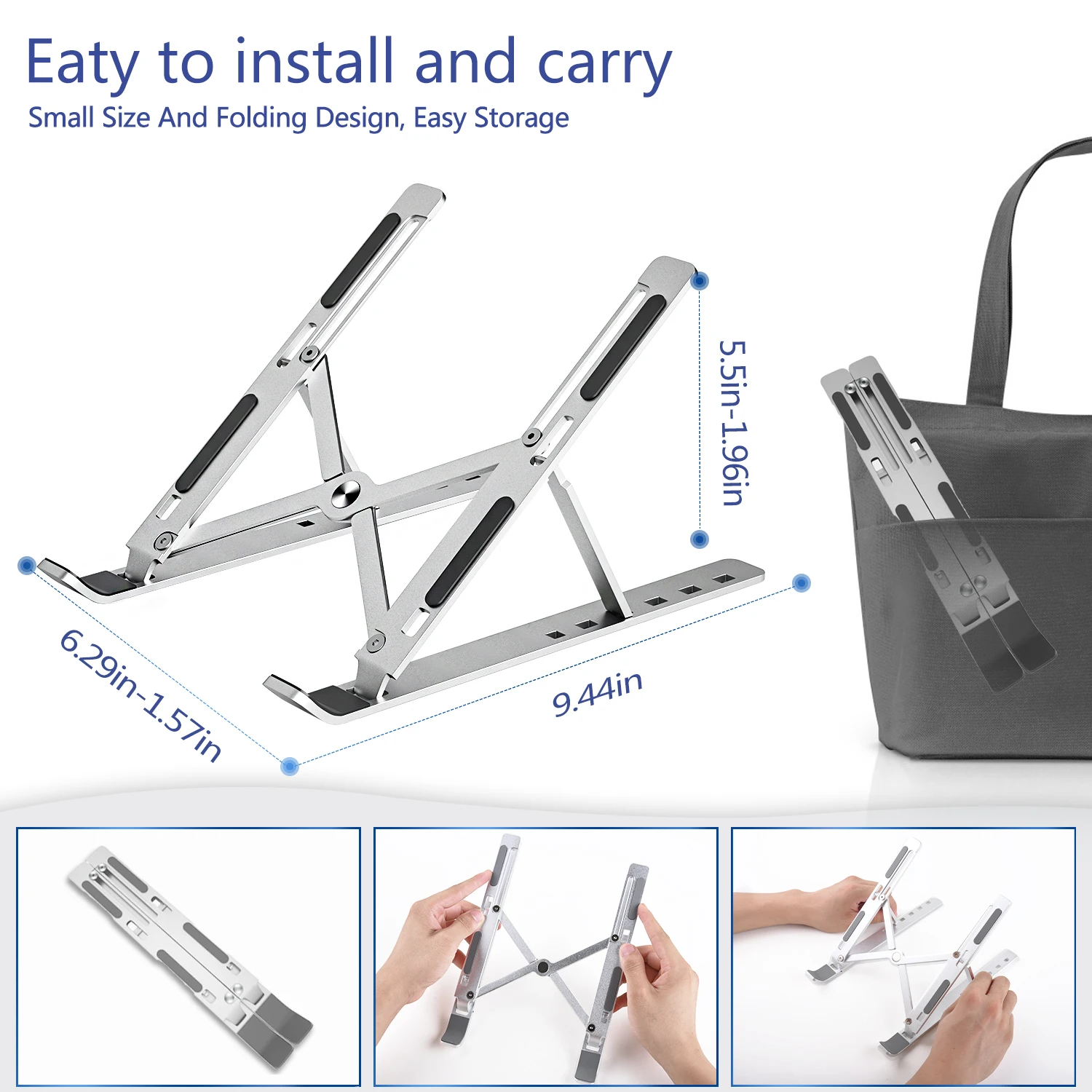 Eaty to install and carry
Small Size And Folding Design, Easy Storage

5.5in-1.96in

6.29in-1.57in

9.44in