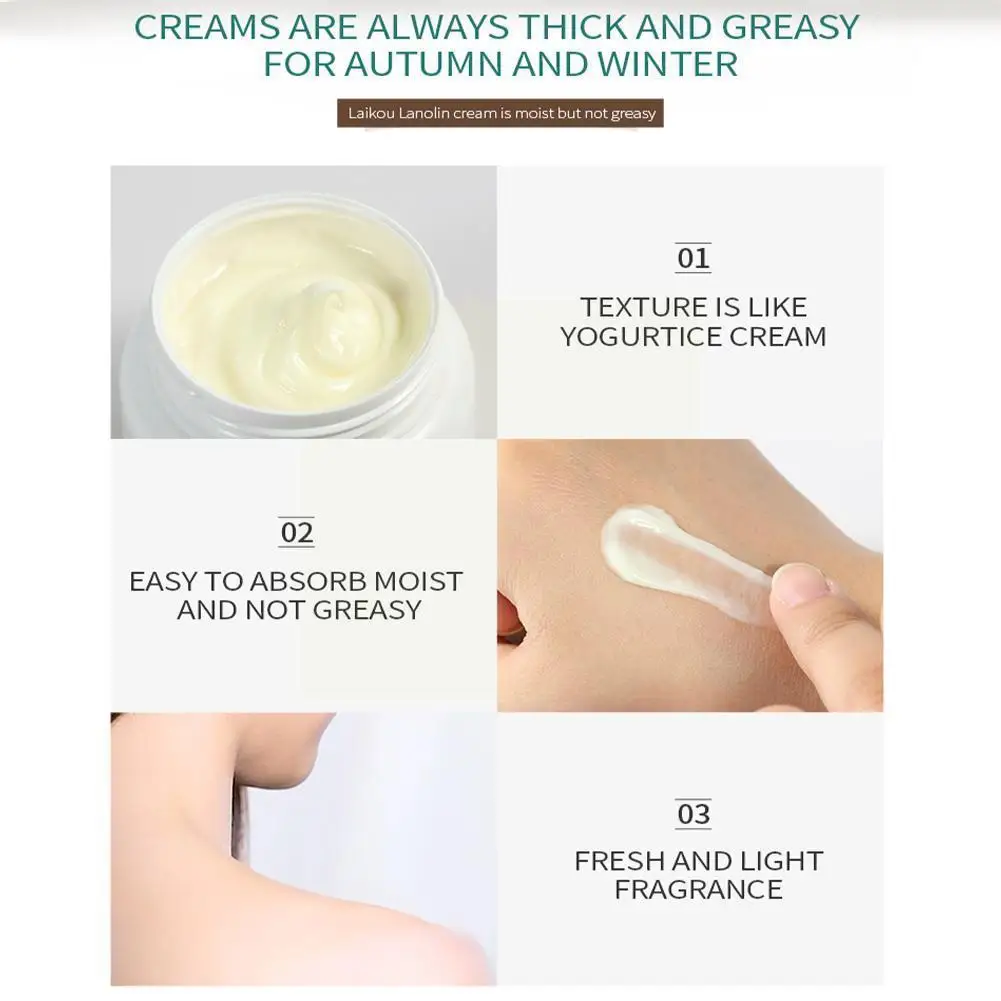 CREAMS ARE ALWAYS THICK AND GREASY FOR AUTUMN AND WINTER

Laikou Lanolin cream is moist but not greasy

01

TEXTURE IS LIKE YOGURTICE CREAM

02

EASY TO ABSORB MOIST AND NOT GREASY

03

FRESH AND LIGHT FRAGRANCE