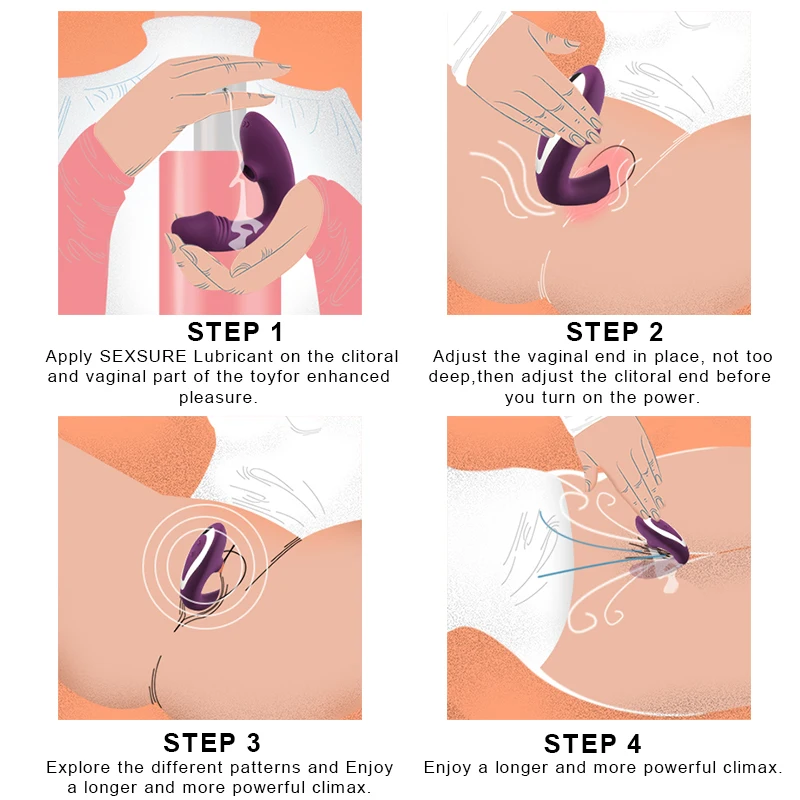 STEP 1
Apply SEXSURE Lubricant on the clitoral and vaginal part of the toyfor enhanced pleasure.

STEP 2
Adjust the vaginal end in place, not too deep,then adjust the clitoral end before you turn on the power.

STEP 3
Explore the different patterns and Enjoy a longer and more powerful climax.

STEP 4
Enjoy a longer and more powerful climax.