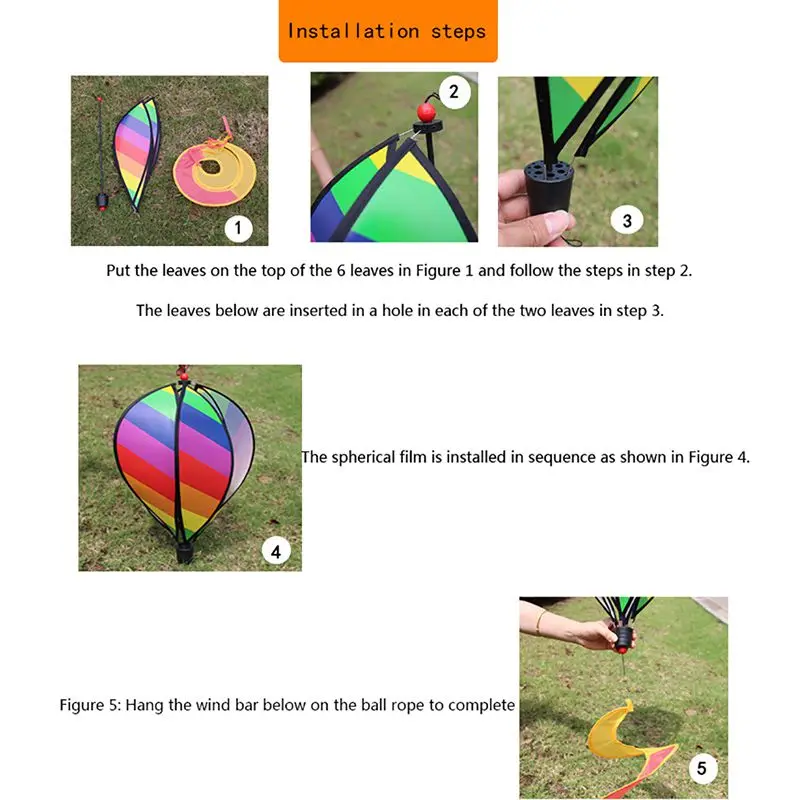 Installation steps

1

2

3

Put the leaves on the top of the 6 leaves in Figure 1 and follow the steps in step 2.

The leaves below are inserted in a hole in each of the two leaves in step 3.

4

The spherical film is installed in sequence as shown in Figure 4.

Figure 5: Hang the wind bar below on the ball rope to complete

5