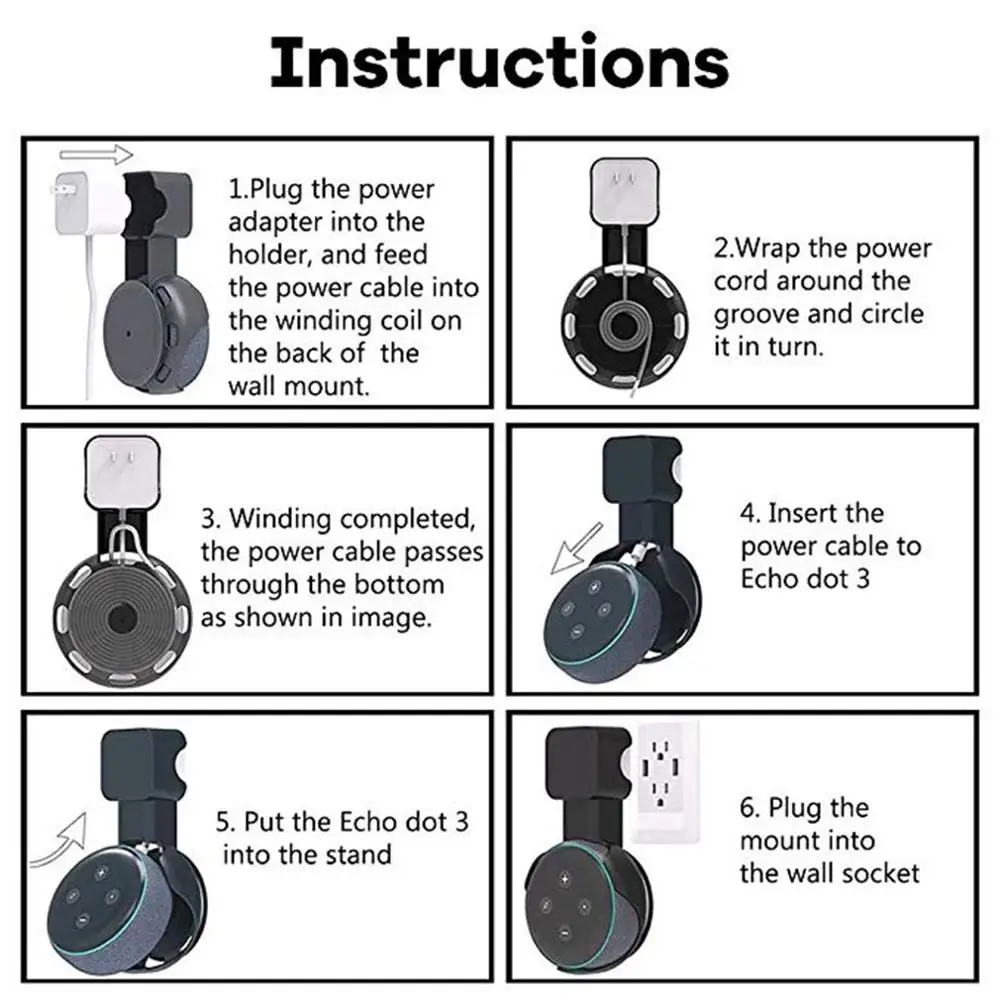 Instructions

1.Plug the power adapter into the holder, and feed the power cable into the winding coil on the back of the wall mount.

2.Wrap the power cord around the groove and circle it in turn.

3. Winding completed, the power cable passes through the bottom as shown in image.

4. Insert the power cable to Echo dot 3

5. Put the Echo dot 3 into the stand

6. Plug the mount into the wall socket