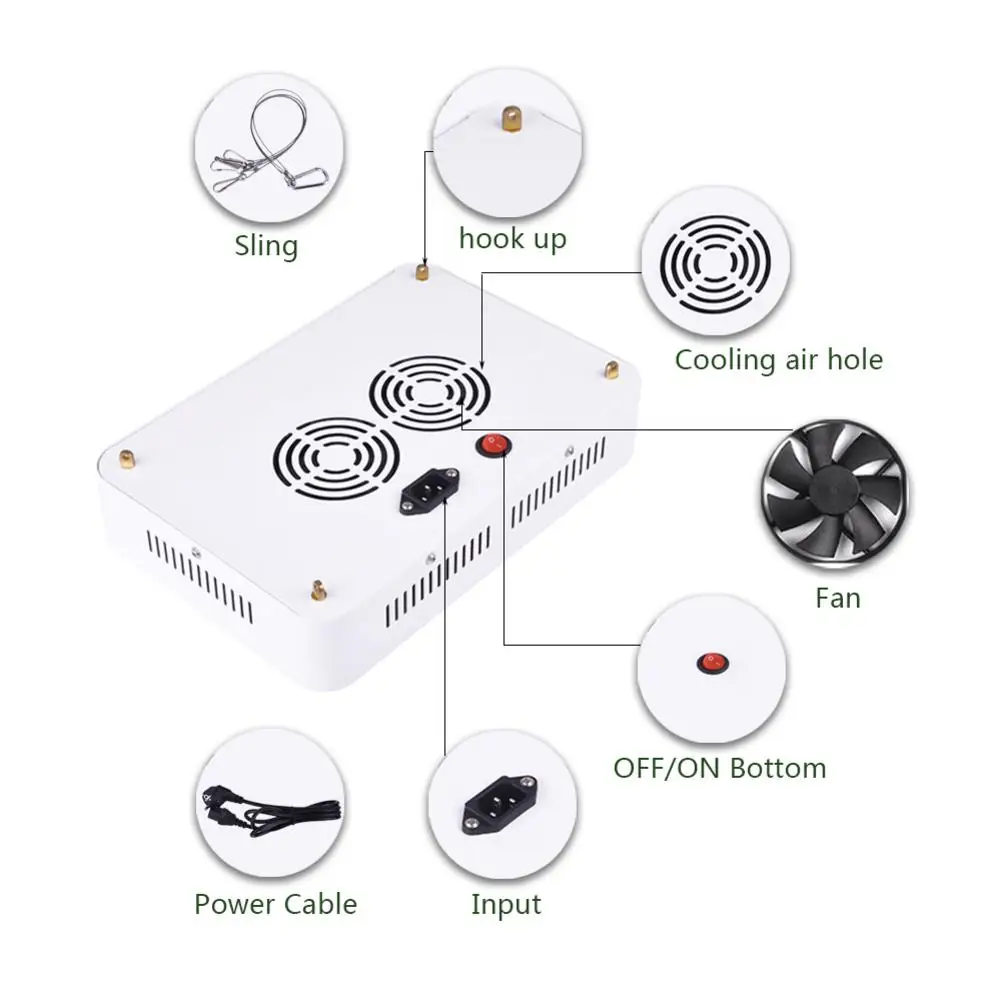 Sling

hook up

Cooling air hole

Fan

OFF/ON Bottom

Power Cable

Input