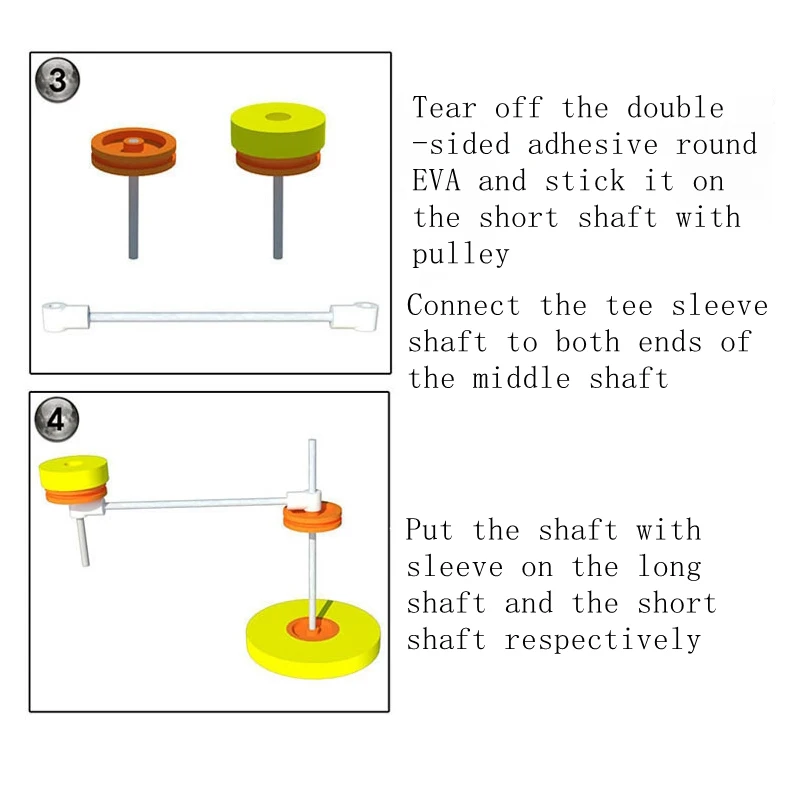 3

Tear off the double -sided adhesive round EVA and stick it on the short shaft with pulley

Connect the tee sleeve shaft to both ends of the middle shaft

4

Put the shaft with sleeve on the long shaft and the short shaft respectively