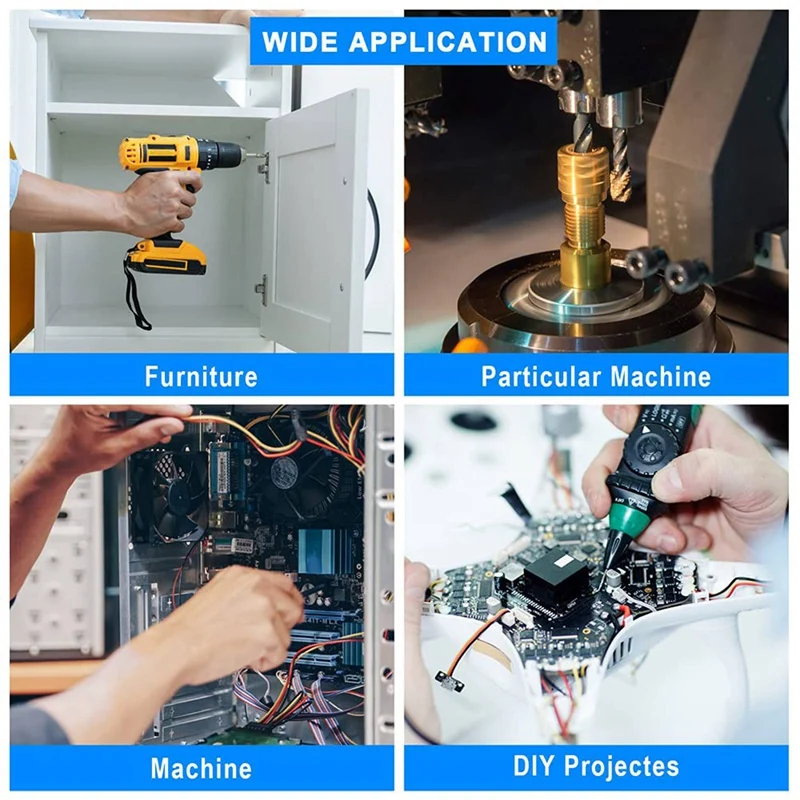 WIDE APPLICATION

Furniture

Particular Machine

Machine

DIY Projectes