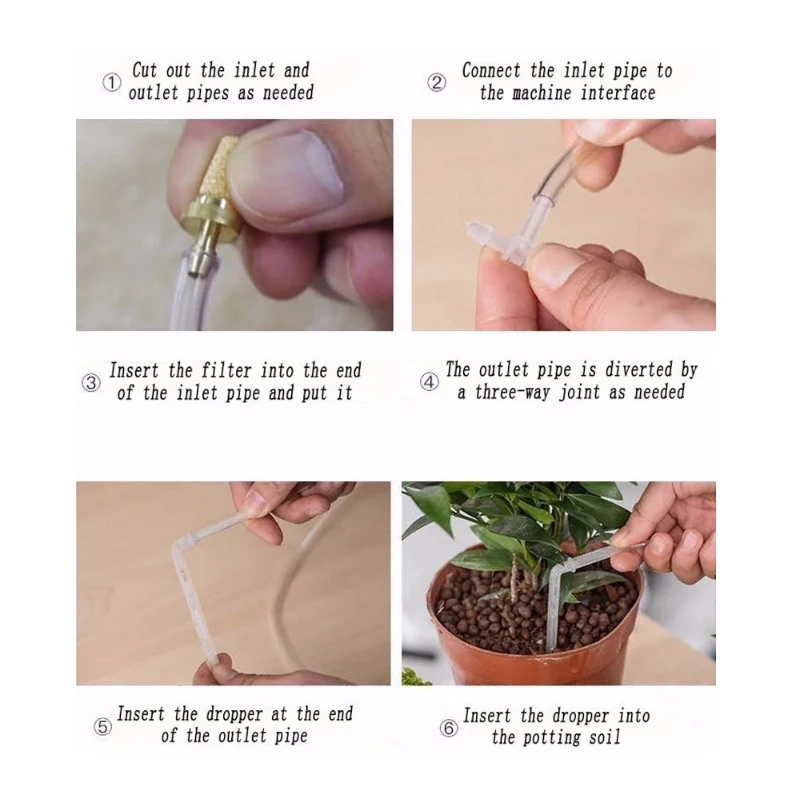 ① Cut out the inlet and outlet pipes as needed

② Connect the inlet pipe to the machine interface

③ Insert the filter into the end of the inlet pipe and put it

④ The outlet pipe is diverted by a three-way joint as needed

⑤ Insert the dropper at the end of the outlet pipe

⑥ Insert the dropper into the potting soil