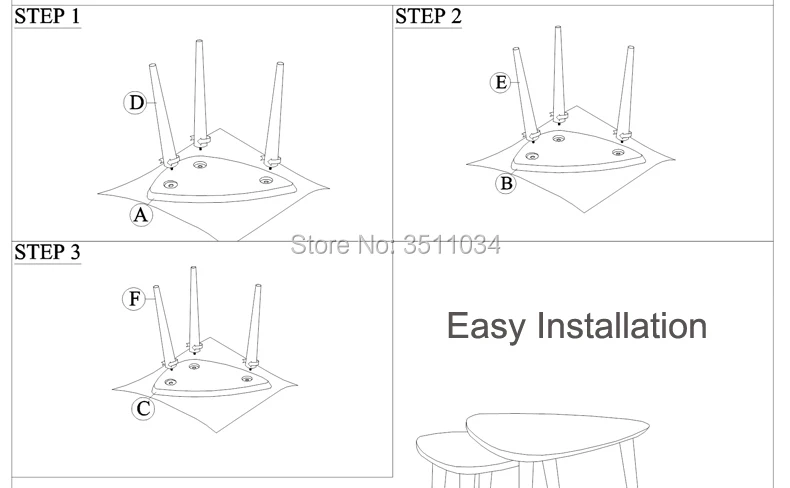 STEP 1

D

A

STEP 2

E

B

Store No: 3511034

STEP 3

F

C

Easy Installation