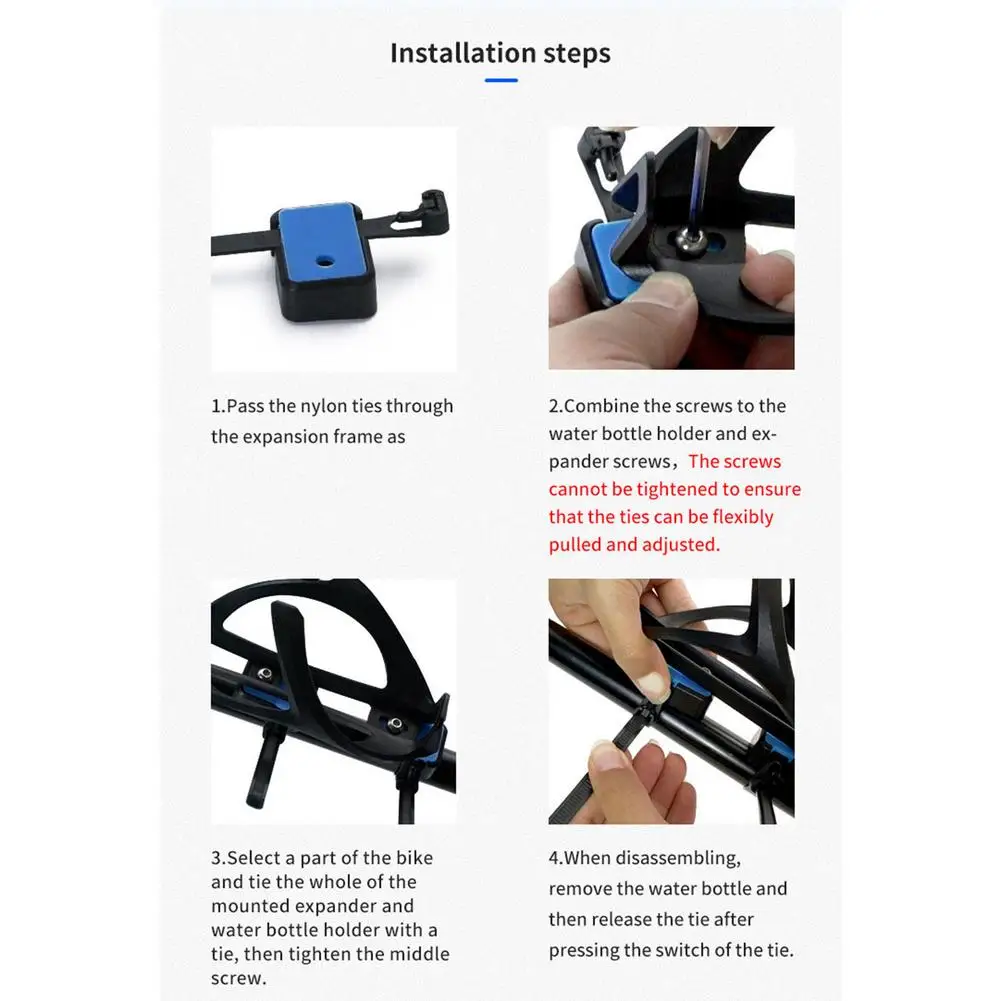 Installation steps

1.Pass the nylon ties through the expansion frame as

2.Combine the screws to the water bottle holder and expander screws，The screws cannot be tightened to ensure that the ties can be flexibly pulled and adjusted.

3.Select a part of the bike and tie the whole of the mounted expander and water bottle holder with a tie, then tighten the middle screw.

4.When disassembling, remove the water bottle and then release the tie after pressing the switch of the tie.