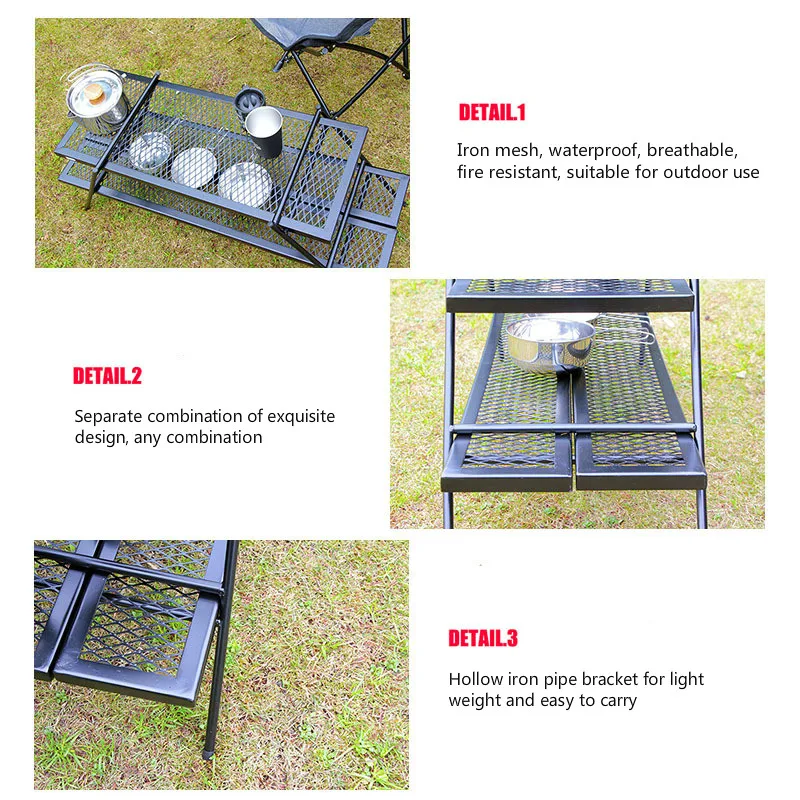 DETAIL.1

Iron mesh, waterproof, breathable, fire resistant, suitable for outdoor use

DETAIL.2

Separate combination of exquisite design, any combination

DETAIL.3

Hollow iron pipe bracket for light weight and easy to carry