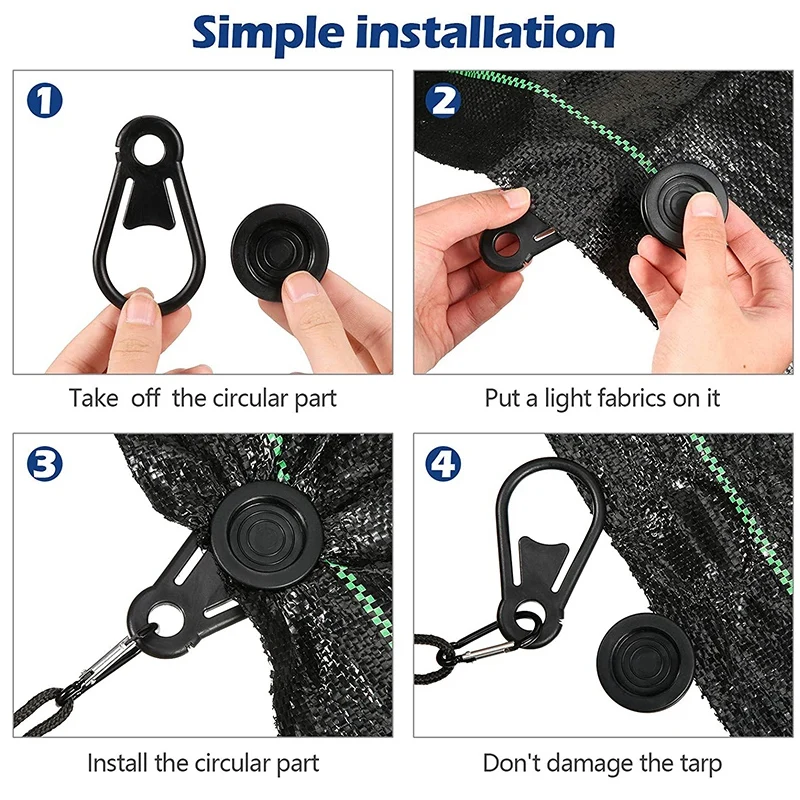 Simple installation

1

Take off the circular part

2

Put a light fabrics on it

3

Install the circular part

4

Don't damage the tarp