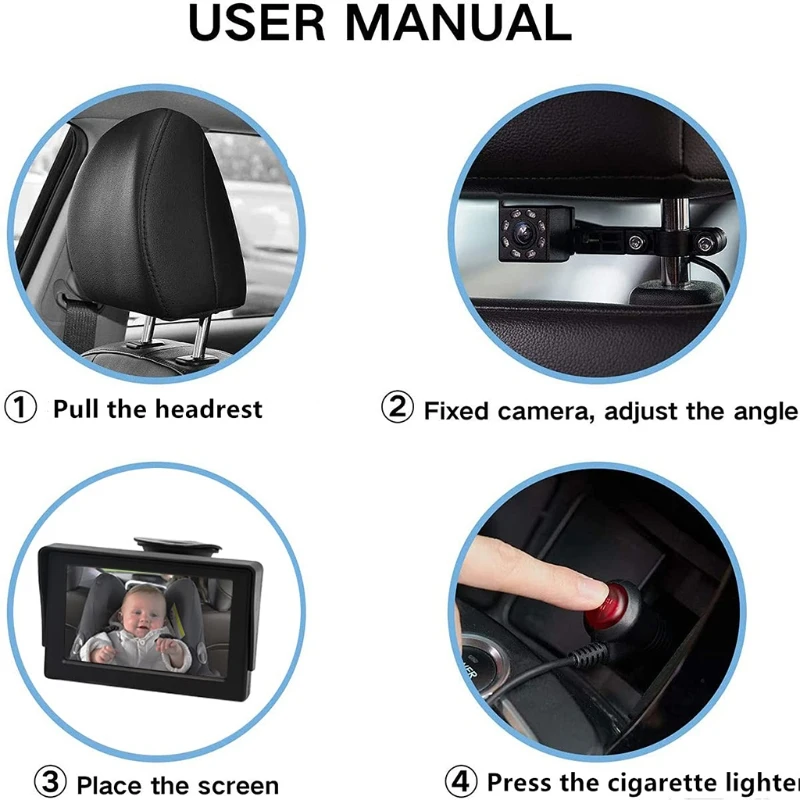 USER MANUAL

① Pull the headrest

② Fixed camera, adjust the angle

③ Place the screen

④ Press the cigarette lighter