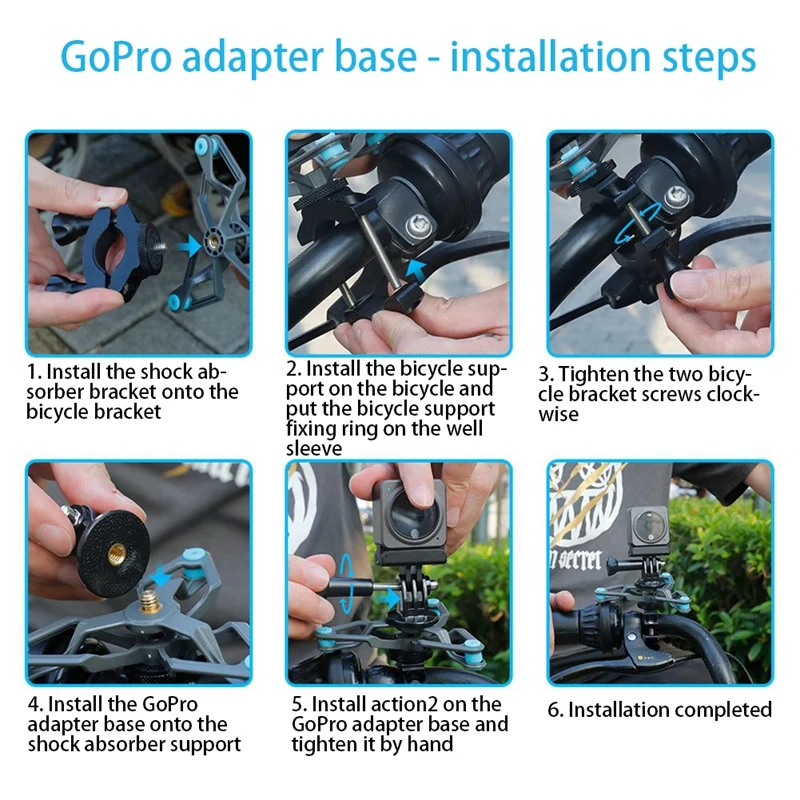 GoPro adapter base - installation steps

1. Install the shock absorber bracket onto the bicycle bracket

2. Install the bicycle support on the bicycle and put the bicycle support fixing ring on the well sleeve

3. Tighten the two bicycle bracket screws clockwise

4. Install the GoPro adapter base onto the shock absorber support

5. Install action2 on the GoPro adapter base and tighten it by hand

6. Installation completed