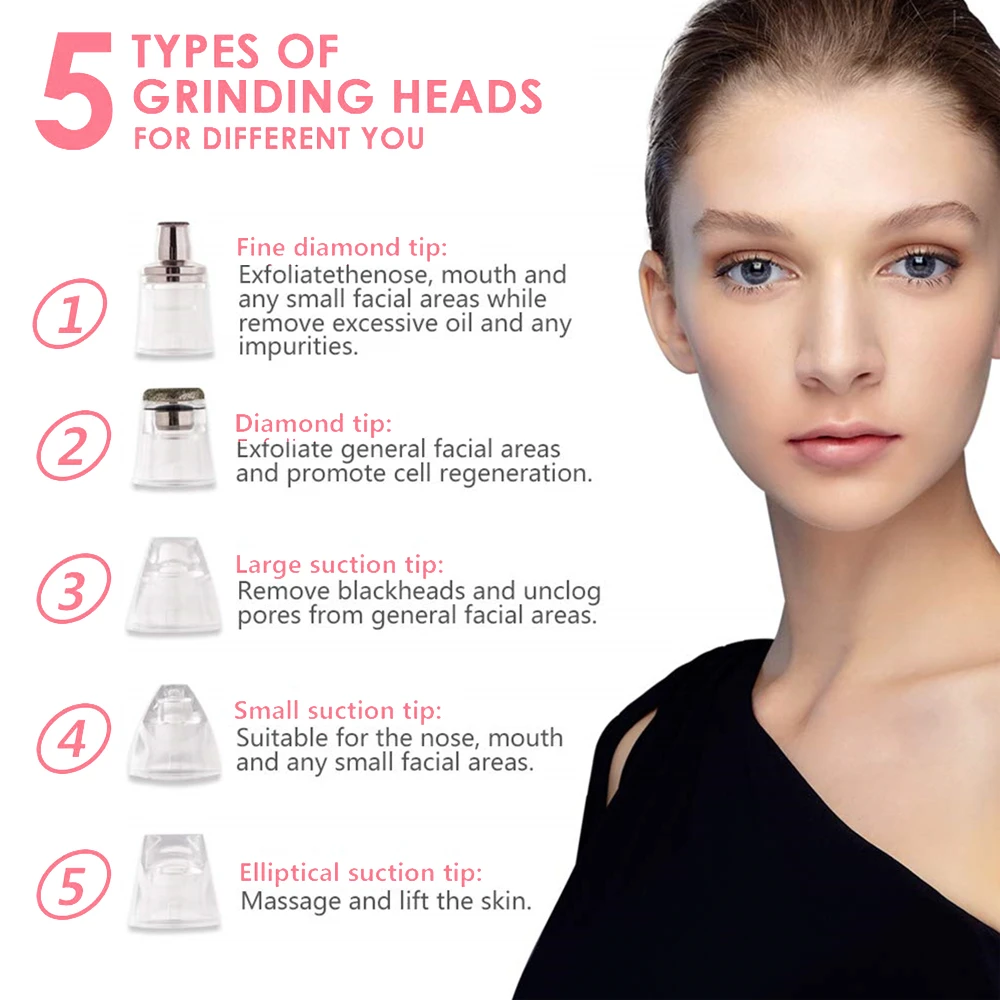 5 TYPES OF GRINDING HEADS FOR DIFFERENT YOU

1 Fine diamond tip:
Exfoliatethenose, mouth and any small facial areas while remove excessive oil and any impurities.

2 Diamond tip:
Exfoliate general facial areas and promote cell regeneration.

3 Large suction tip:
Remove blackheads and unclog pores from general facial areas.

4 Small suction tip:
Suitable for the nose, mouth and any small facial areas.

5 Elliptical suction tip:
Massage and lift the skin.