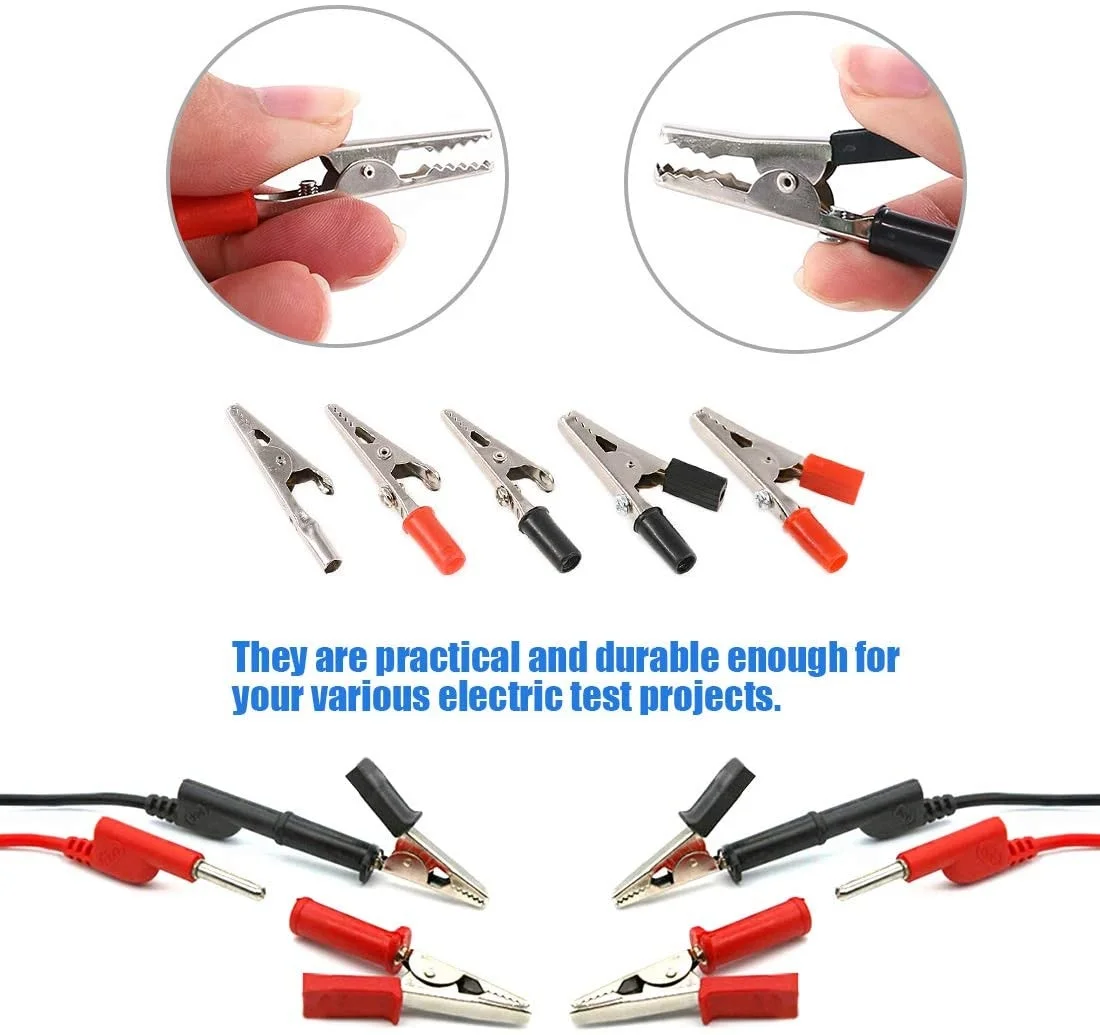 They are practical and durable enough for your various electric test projects.