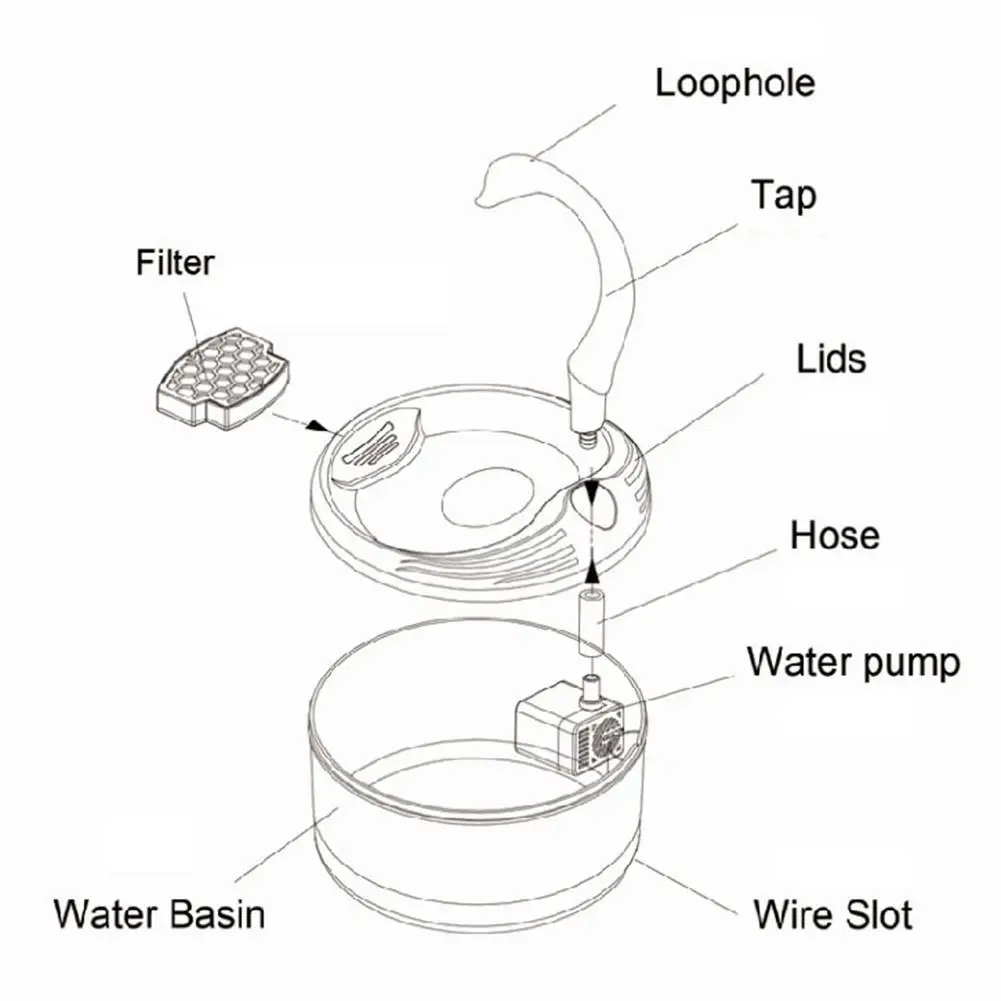 Loophole

Tap

Filter

Lids

Hose

Water pump

Water Basin

Wire Slot