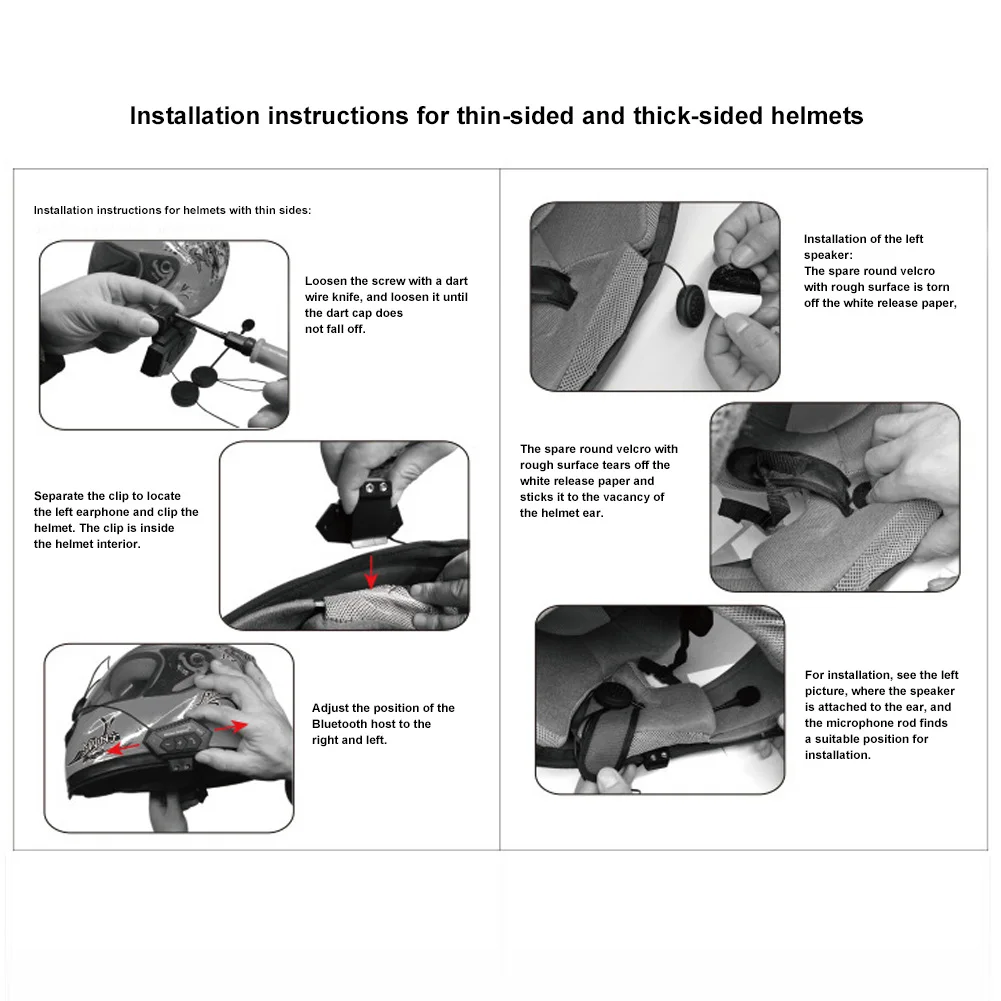 Installation instructions for thin-sided and thick-sided helmets

Installation instructions for helmets with thin sides:

Loosen the screw with a dart wire knife, and loosen it until the dart cap does not fall off.

Separate the clip to locate the left earphone and clip the helmet. The clip is inside the helmet interior.

Adjust the position of the Bluetooth host to the right and left.

Installation of the left speaker:
The spare round velcro with rough surface is torn off the white release paper,

The spare round velcro with rough surface tears off the white release paper and sticks it to the vacancy of the helmet ear.

For installation, see the left picture, where the speaker is attached to the ear, and the microphone rod finds a suitable position for installation.