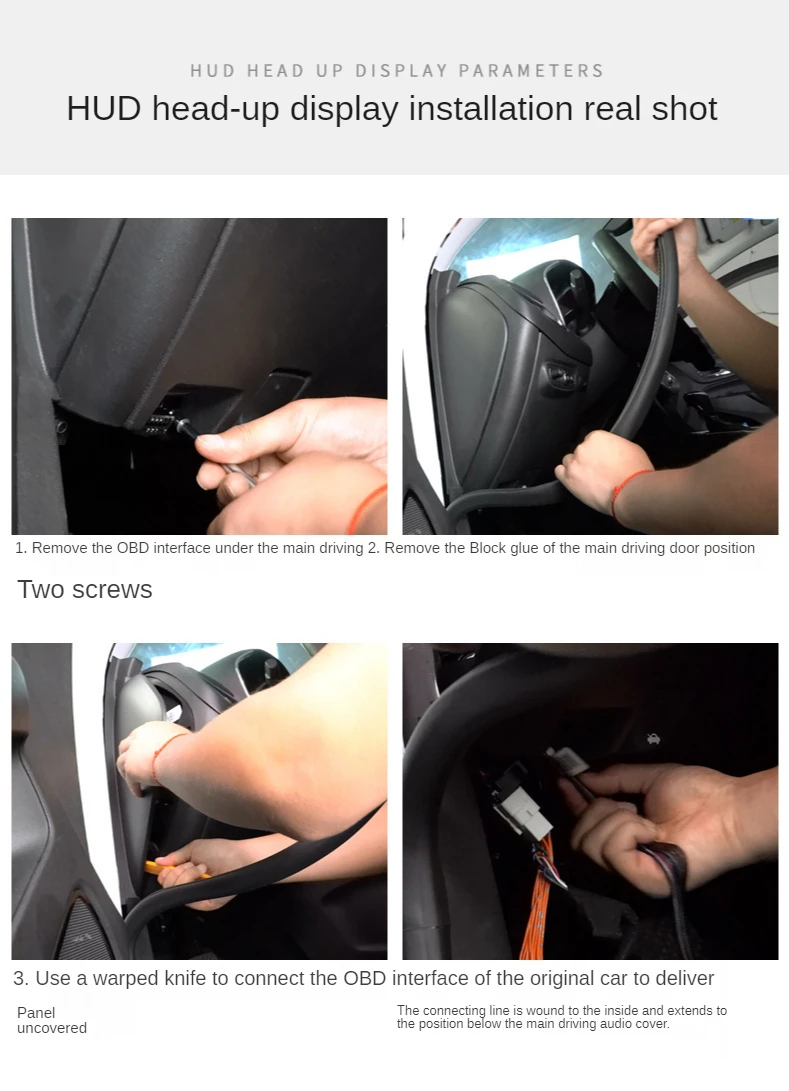 HUD HEAD UP DISPLAY PARAMETERS

HUD head-up display installation real shot

1. Remove the OBD interface under the main driving 2. Remove the Block glue of the main driving door position

Two screws

3. Use a warped knife to connect the OBD interface of the original car to deliver

Panel uncovered

The connecting line is wound to the inside and extends to the position below the main driving audio cover.