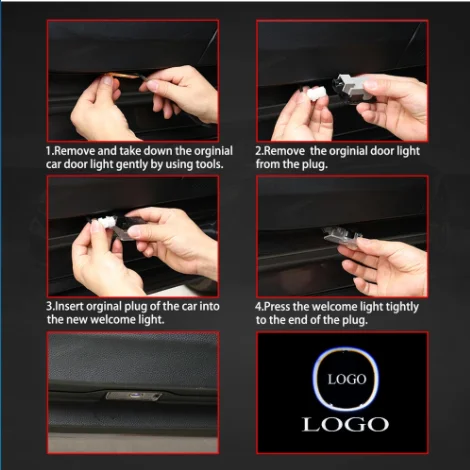 1.Remove and take down the orginial car door light gently by using tools.

2.Remove the orginial door light from the plug.

3.Insert orginal plug of the car into the new welcome light.

4.Press the welcome light tightly to the end of the plug.

LOGO

LOGO