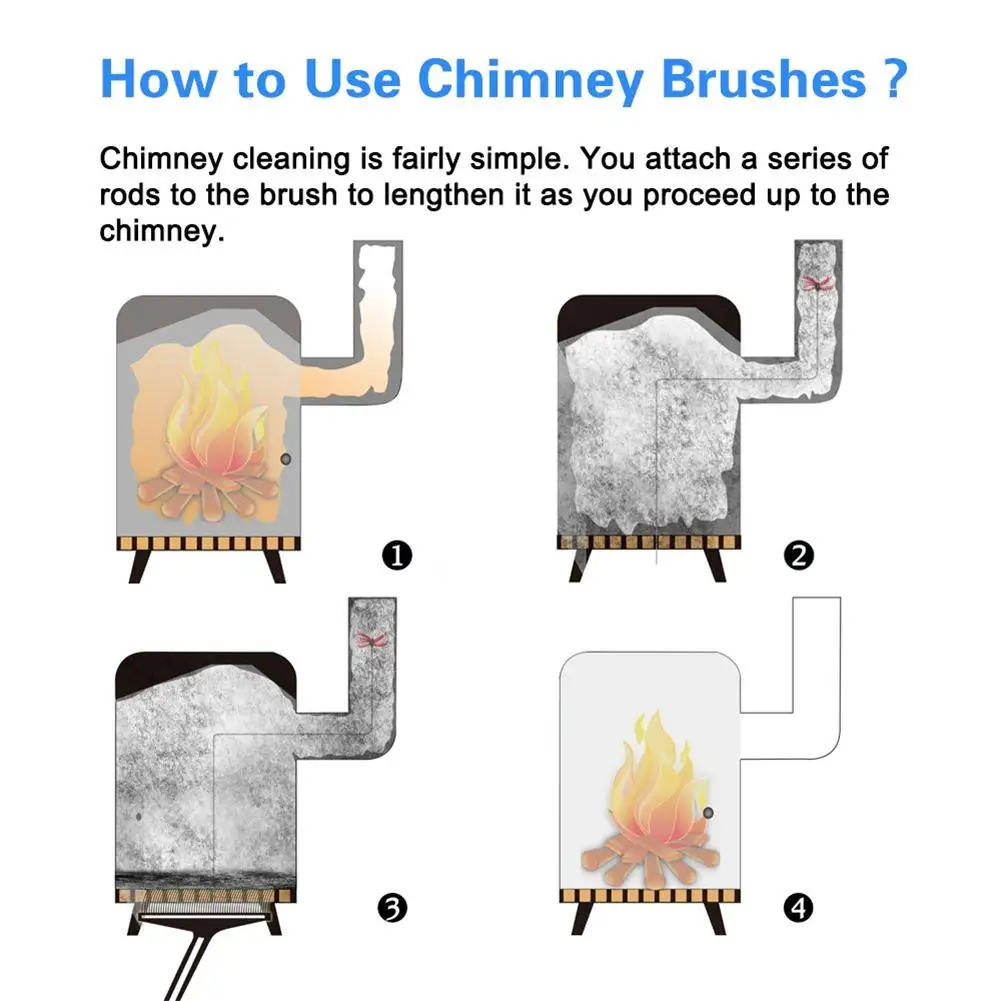 How to Use Chimney Brushes ?

Chimney cleaning is fairly simple. You attach a series of rods to the brush to lengthen it as you proceed up to the chimney.

❶

❷

❸

❹