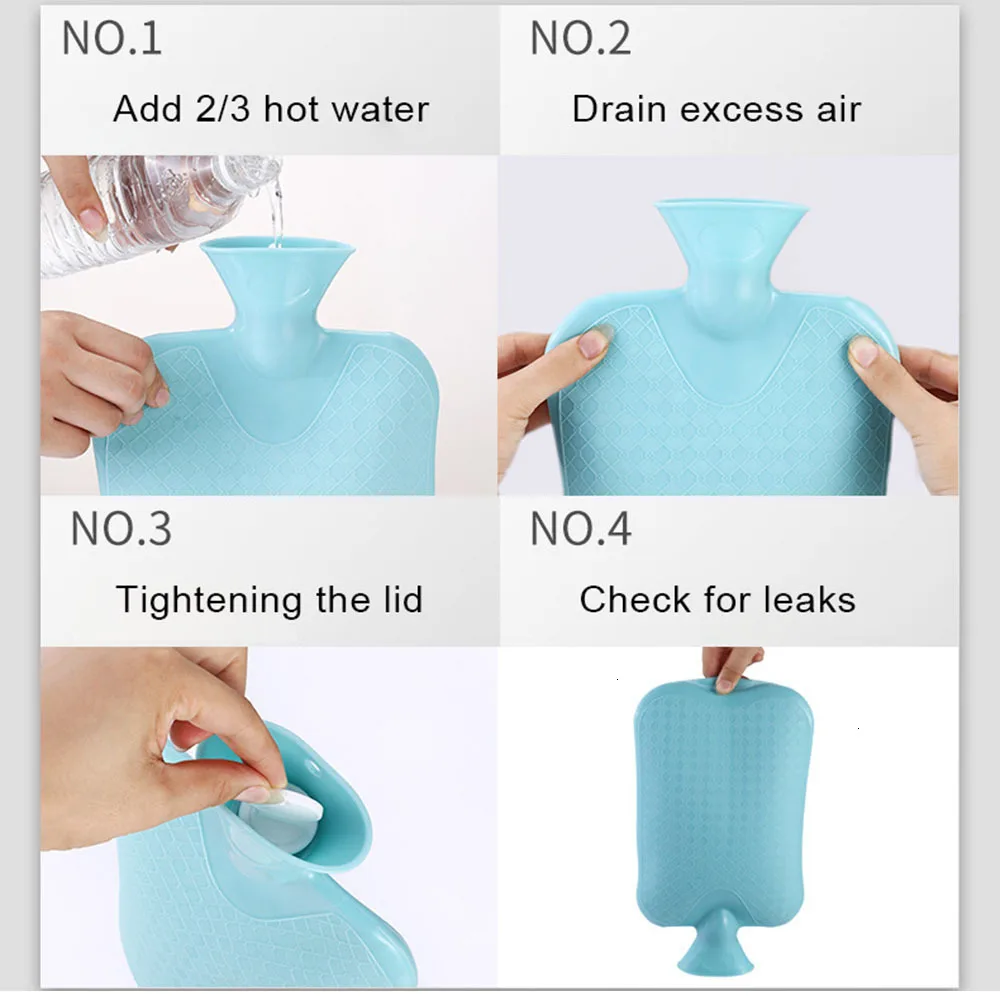 NO.1

Add 2/3 hot water

NO.2

Drain excess air

NO.3

Tightening the lid

NO.4

Check for leaks