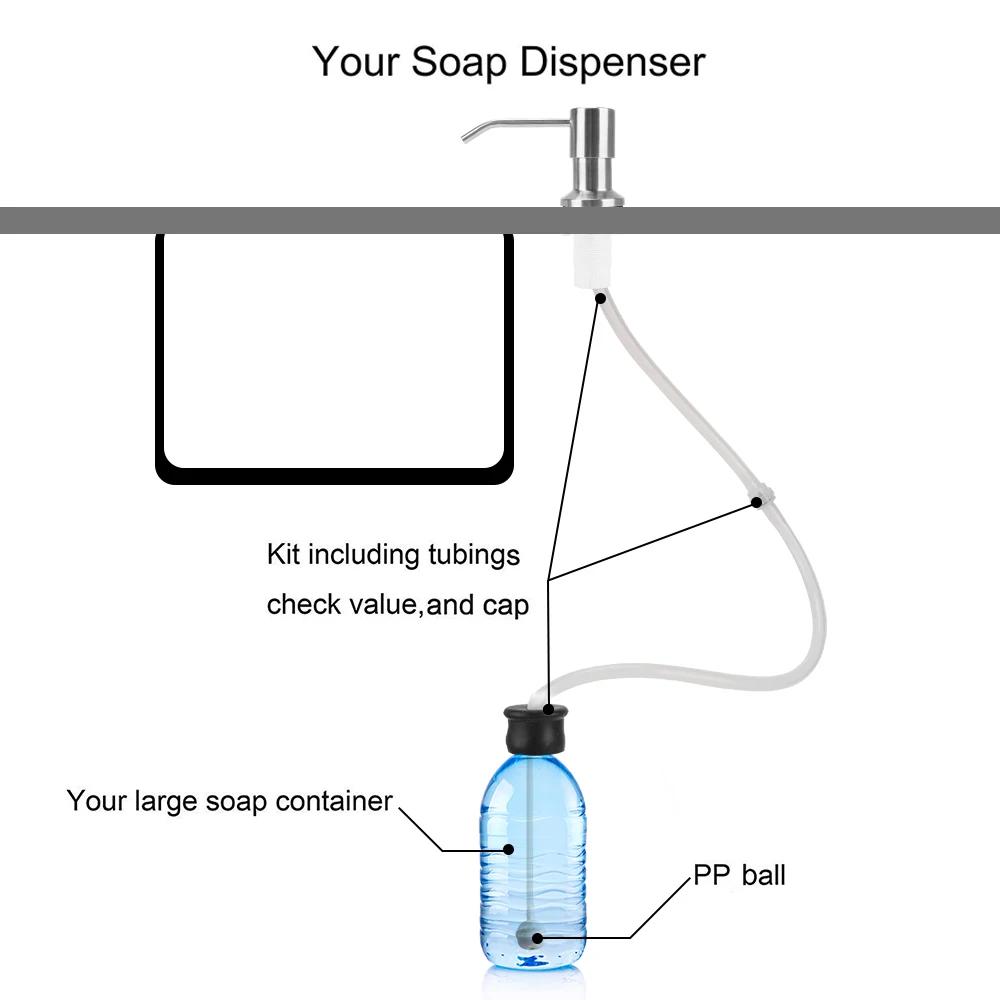 Your Soap Dispenser

Kit including tubings
check value,and cap

Your large soap container

PP ball