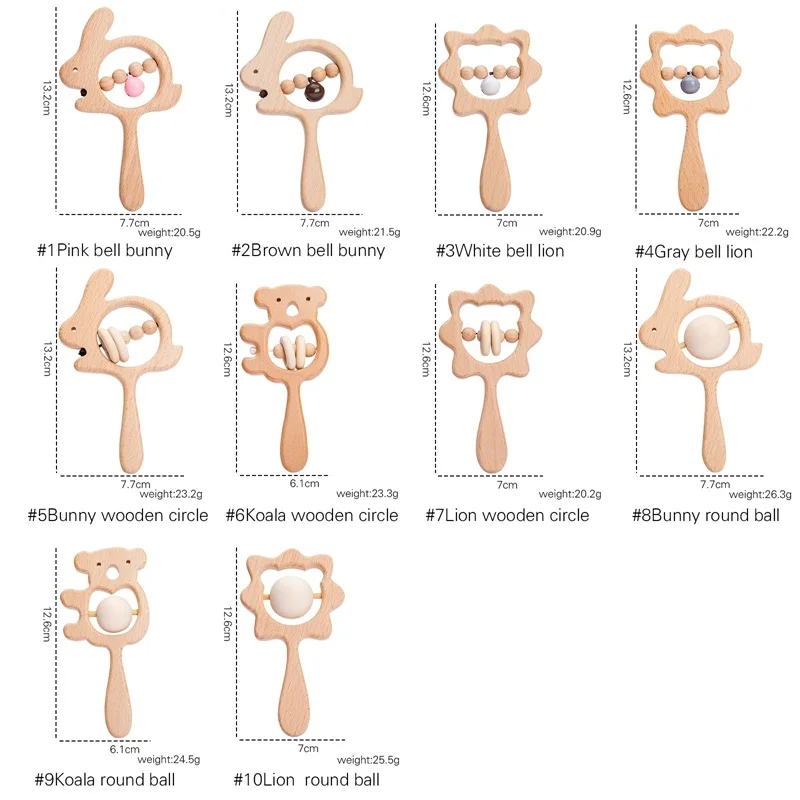 13.2cm
7.7cm
weight:20.5g
#1Pink bell bunny

13.2cm
7.7cm
weight:21.5g
#2Brown bell bunny

12.6cm
7cm
weight:20.9g
#3White bell lion

12.6cm
7cm
weight:22.2g
#4Gray bell lion

13.2cm
7.7cm
weight:23.2g
#5Bunny wooden circle

12.6cm
6.1cm
weight:23.3g
#6Koala wooden circle

12.6cm
7cm
weight:20.2g
#7Lion wooden circle

13.2cm
7.7cm
weight:26.3g
#8Bunny round ball

12.6cm
6.1cm
weight:24.5g
#9Koala round ball

12.6cm
7cm
weight:25.5g
#10Lion round ball