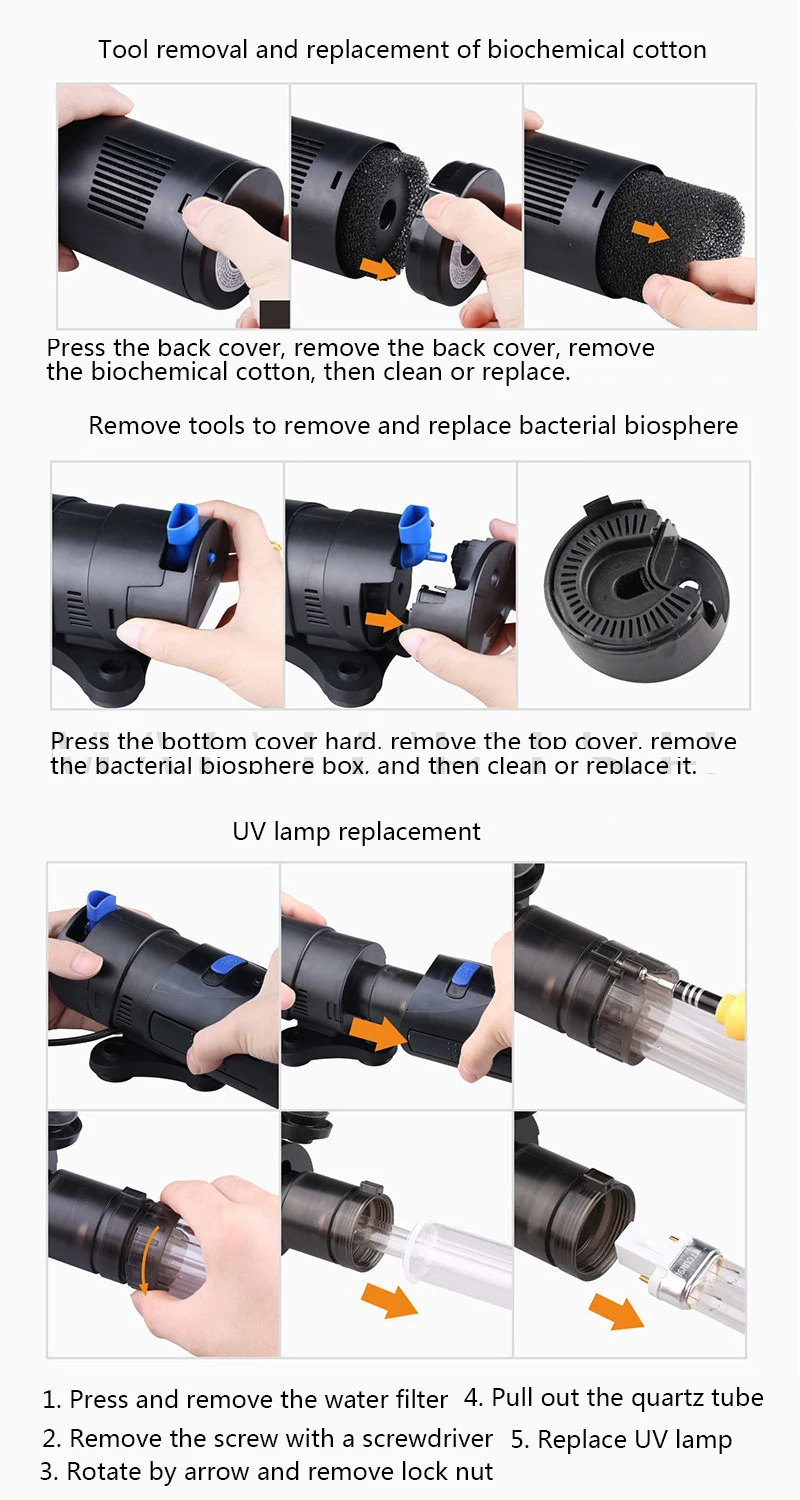 Tool removal and replacement of biochemical cotton

Press the back cover, remove the back cover, remove the biochemical cotton, then clean or replace.

Remove tools to remove and replace bacterial biosphere

Press the bottom cover hard, remove the top cover, remove the bacterial biosphere box, and then clean or replace it.

UV lamp replacement

1. Press and remove the water filter
2. Remove the screw with a screwdriver
3. Rotate by arrow and remove lock nut
4. Pull out the quartz tube
5. Replace UV lamp