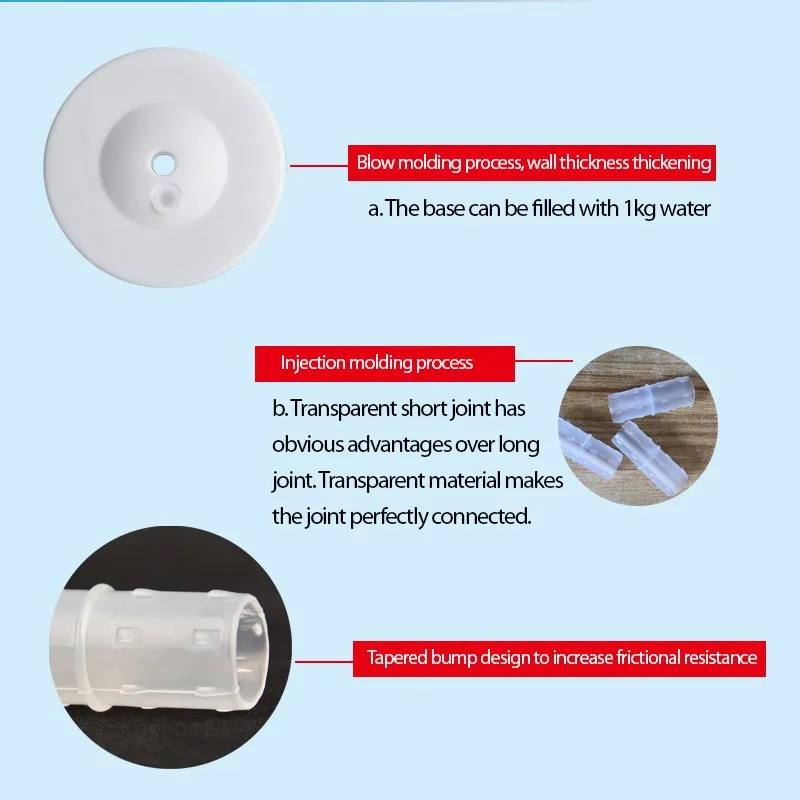 Blow molding process, wall thickness thickening

a. The base can be filled with 1kg water

Injection molding process

b. Transparent short joint has obvious advantages over long joint. Transparent material makes the joint perfectly connected.

Tapered bump design to increase frictional resistance